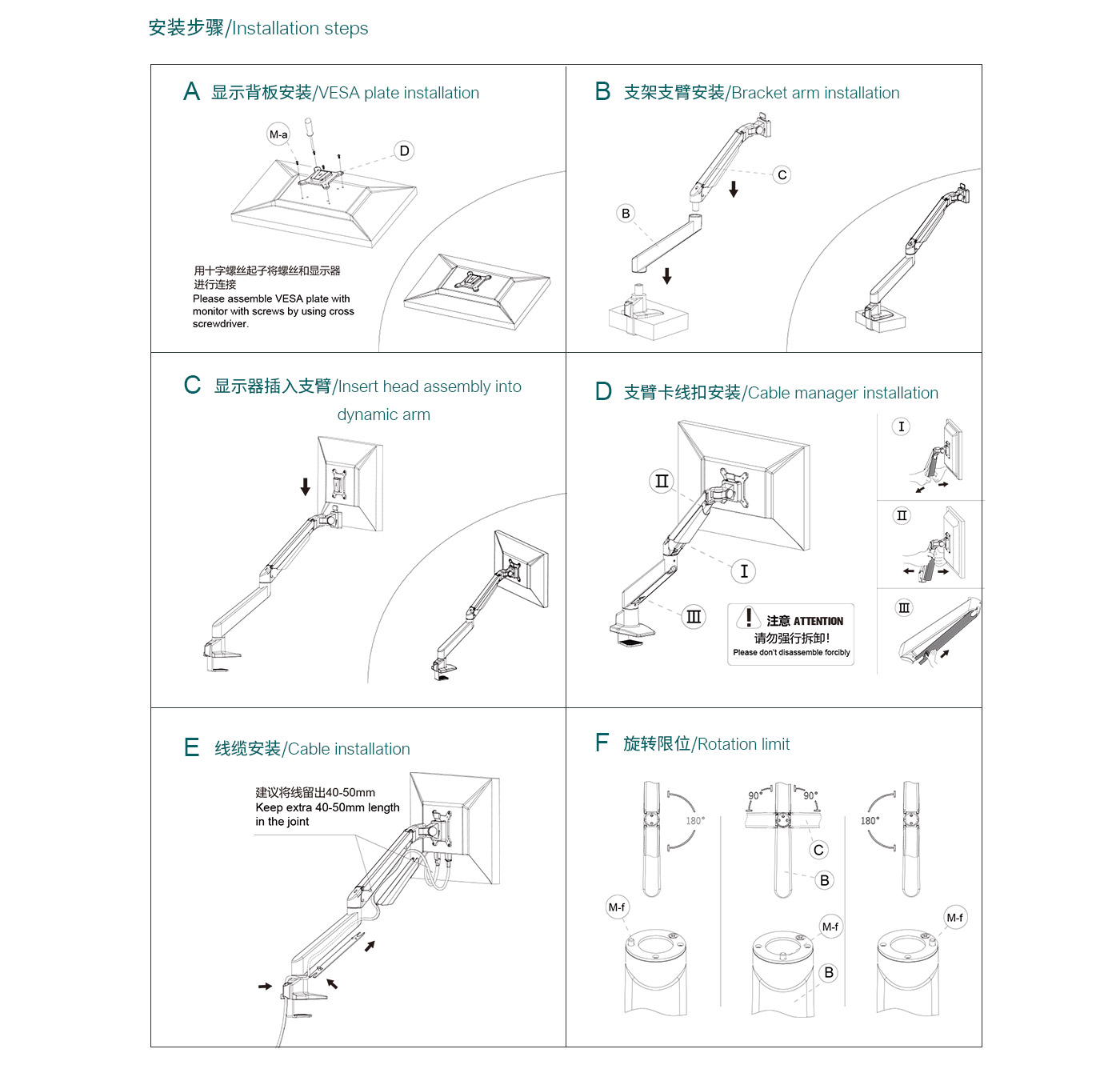 安装步骤/Installation steps

A 显示背板安装/VESA plate installation

M-a

D

用十字螺丝起子将螺丝和显示器进行连接
Please assemble VESA plate with monitor with screws by using cross screwdriver.

B 支架支臂安装/Bracket arm installation

C

B

C 显示器插入支臂/Insert head assembly into dynamic arm

D 支臂卡线扣安装/Cable manager installation

Ⅱ

Ⅰ

Ⅲ

注意 ATTENTION
请勿强行拆卸!
Please don't disassemble forcibly

Ⅰ

Ⅱ

Ⅲ

E 线缆安装/Cable installation

建议将线留出40-50mm
Keep extra 40-50mm length in the joint

F 旋转限位/Rotation limit

180°

90° 90°

180°

C

B

M-f

M-f

B

M-f