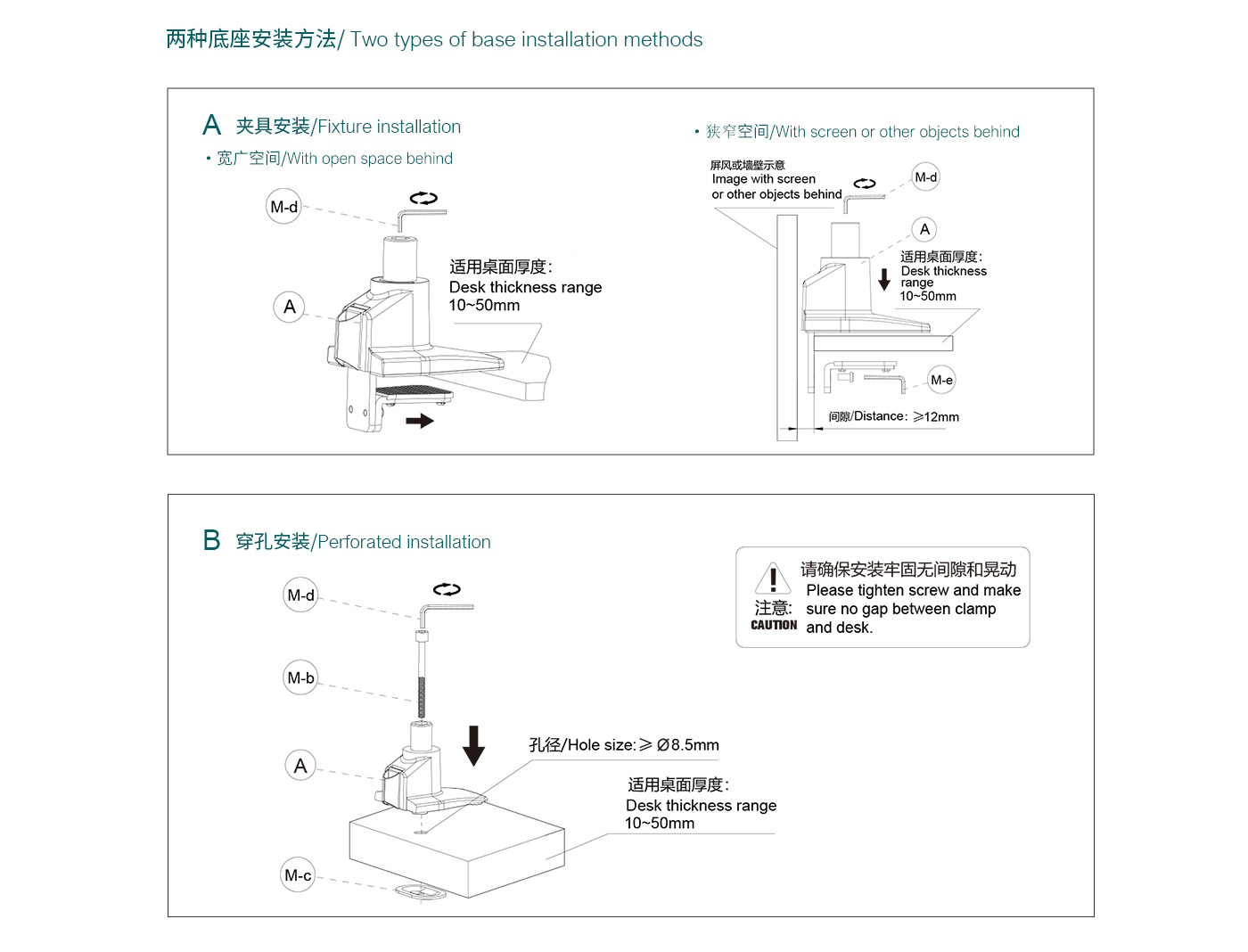 两种底座安装方法/ Two types of base installation methods

A 夹具安装/Fixture installation

• 宽广空间/With open space behind

M-d

A

适用桌面厚度:
Desk thickness range
10~50mm

• 狭窄空间/With screen or other objects behind

屏风或墙壁示意
Image with screen
or other objects behind

M-d

A

适用桌面厚度:
Desk thickness
range
10~50mm

M-e

间隙/Distance: ≥12mm

B 穿孔安装/Perforated installation

M-d

M-b

A

M-c

孔径/Hole size: ≥ Ø8.5mm

适用桌面厚度:
Desk thickness range
10~50mm

注意:
CAUTION

请确保安装牢固无间隙和晃动
Please tighten screw and make sure no gap between clamp and desk.