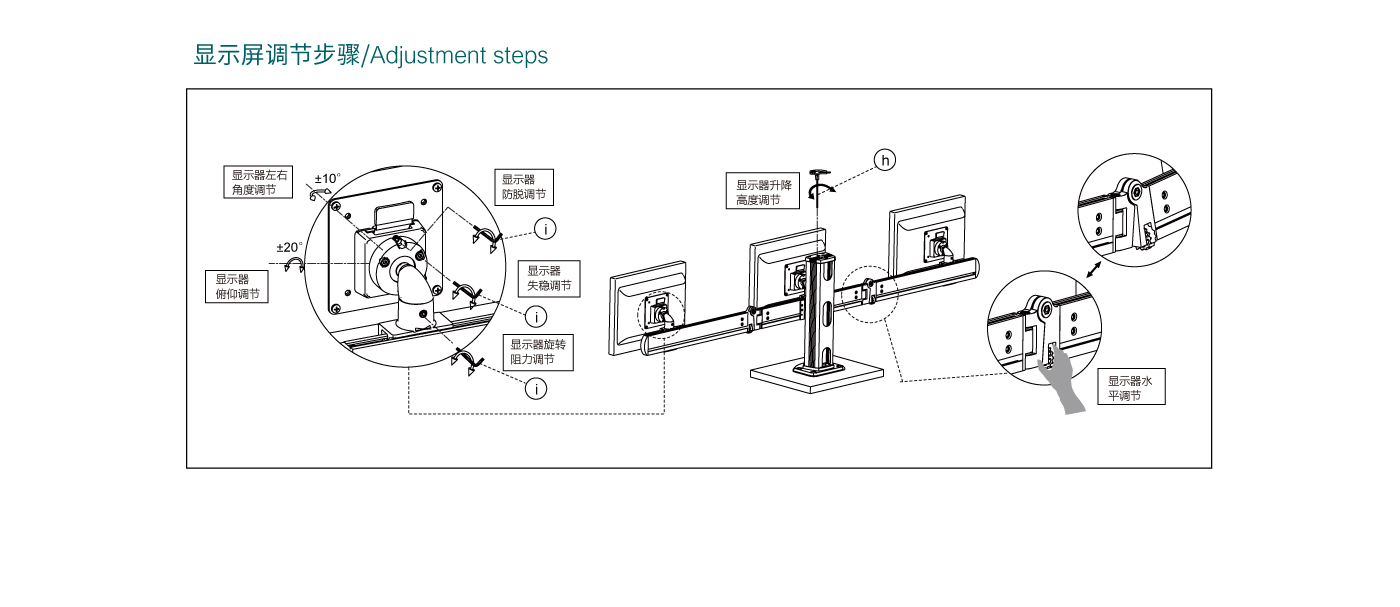 显示屏调节步骤/Adjustment steps

显示器左右角度调节

±10°

±20°

显示器俯仰调节

显示器防脱调节

i

显示器失稳调节

i

显示器旋转阻力调节

i

显示器升降高度调节

h

显示器水平调节