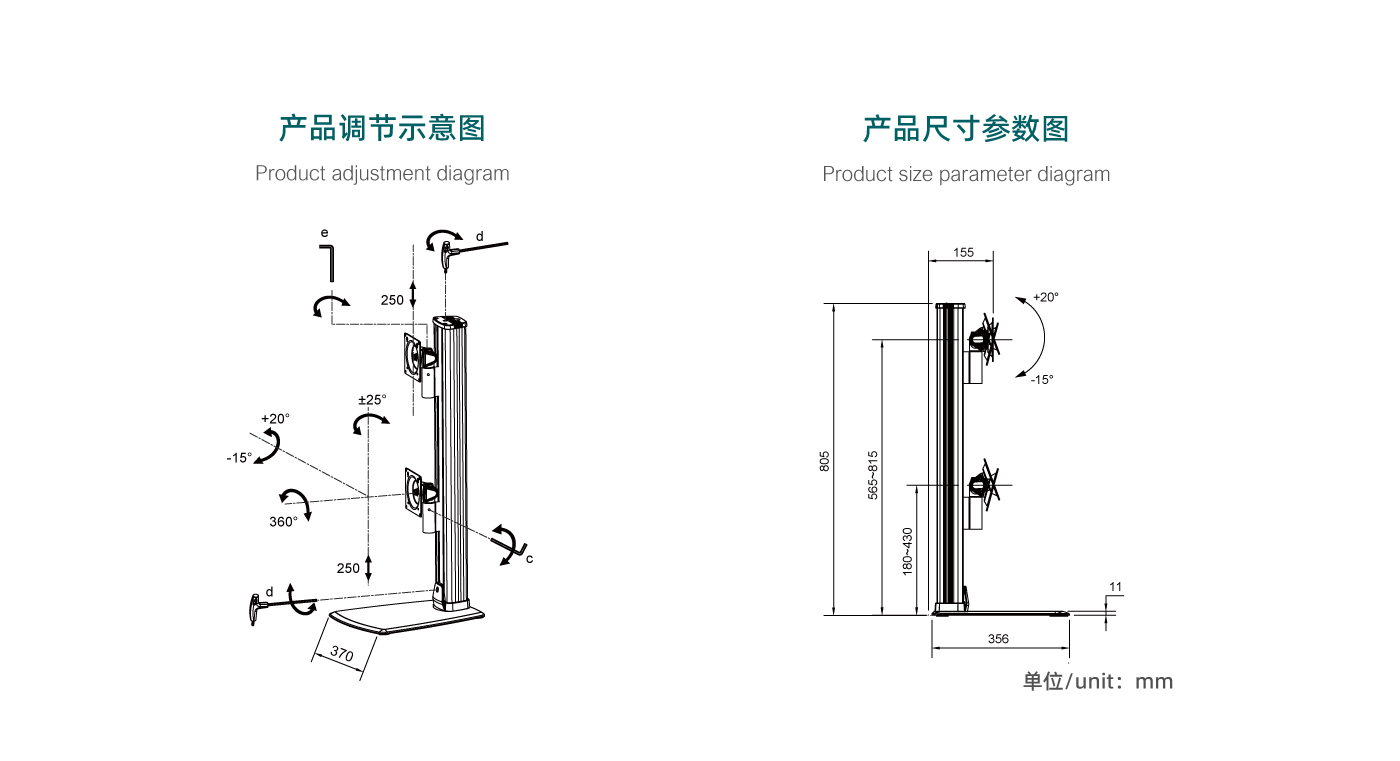 产品调节示意图

Product adjustment diagram

e
d
250
±25°
+20°
-15°
360°
250
c
d
370

产品尺寸参数图

Product size parameter diagram

155
+20°
-15°
805
565~815
180~430
11
356

单位/unit：mm