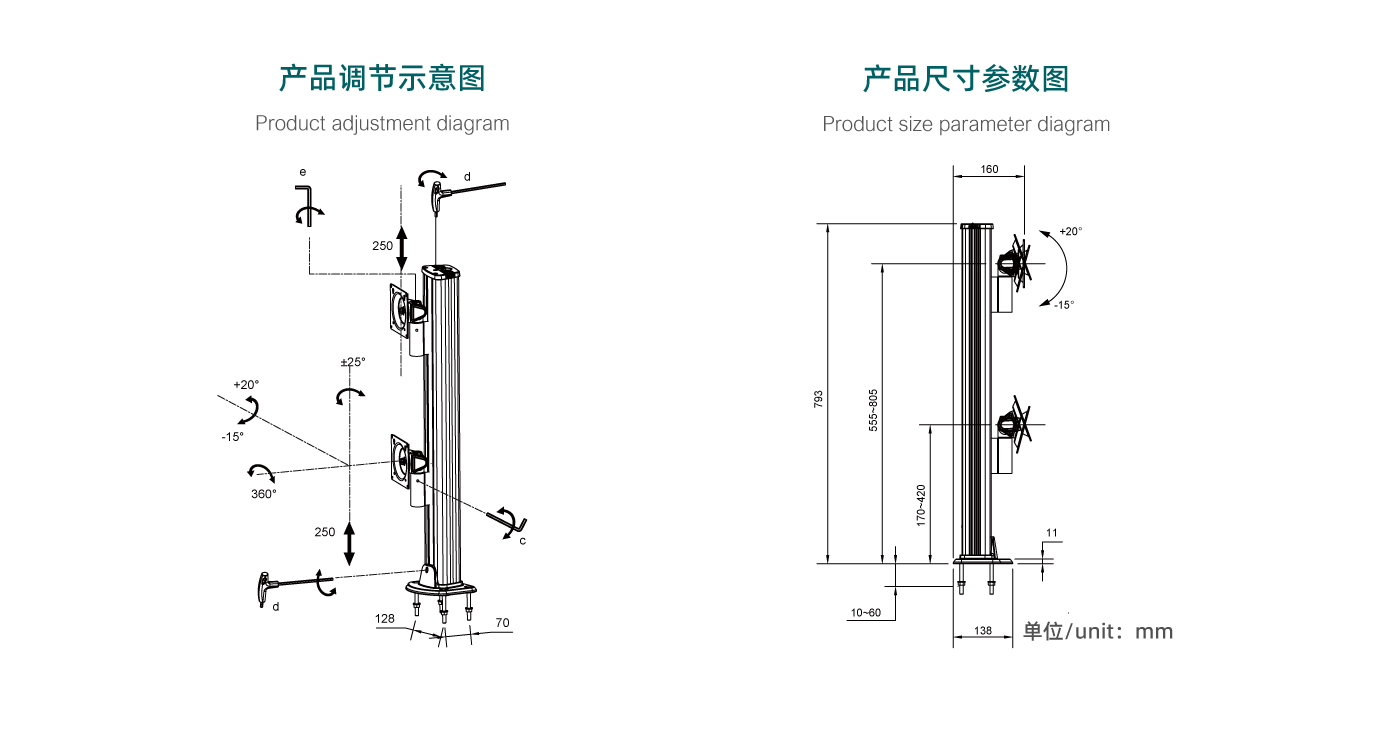 产品调节示意图
Product adjustment diagram

e
d
250
±25°
+20°
-15°
360°
250
c
d
128
70

产品尺寸参数图
Product size parameter diagram

160
+20°
-15°
793
555~805
170~420
11
10~60
138
单位/unit：mm