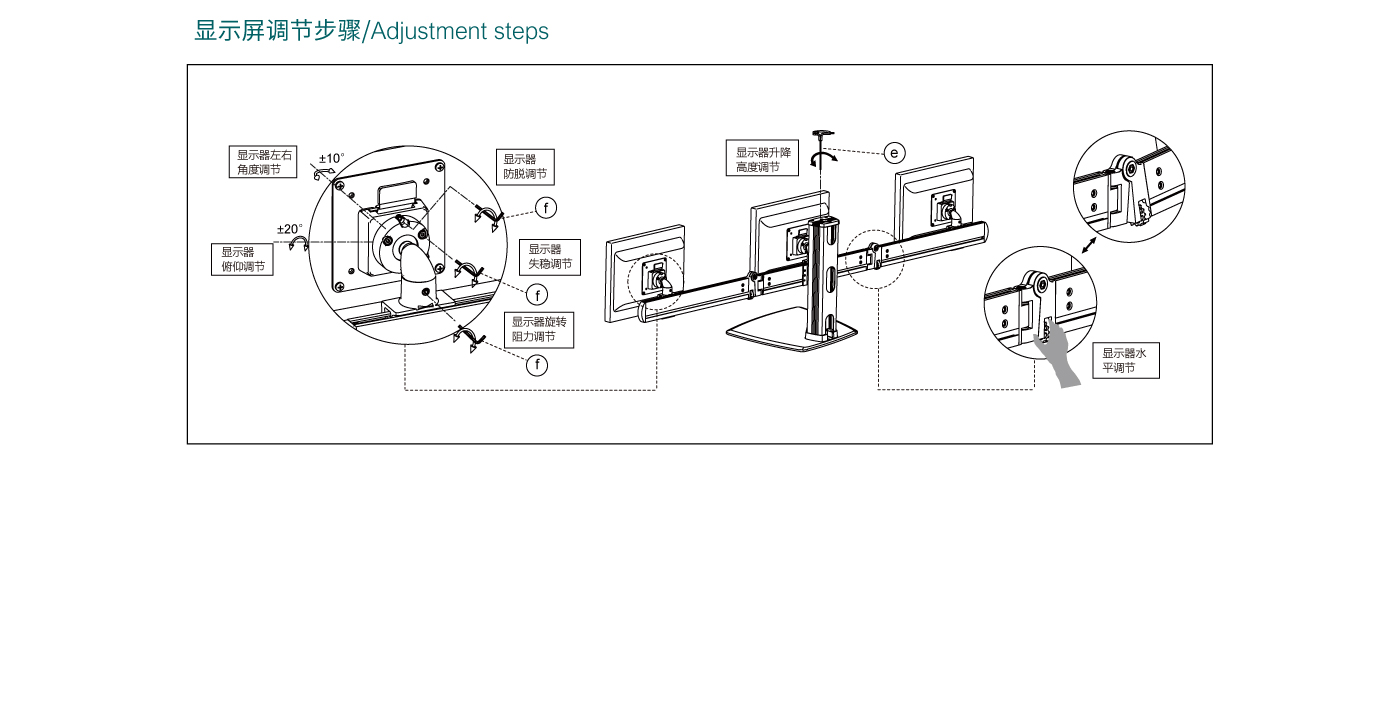 显示屏调节步骤/Adjustment steps

显示器左右角度调节

±10°

±20°

显示器俯仰调节

显示器防脱调节

f

显示器失稳调节

f

显示器旋转阻力调节

f

显示器升降高度调节

e

显示器水平调节