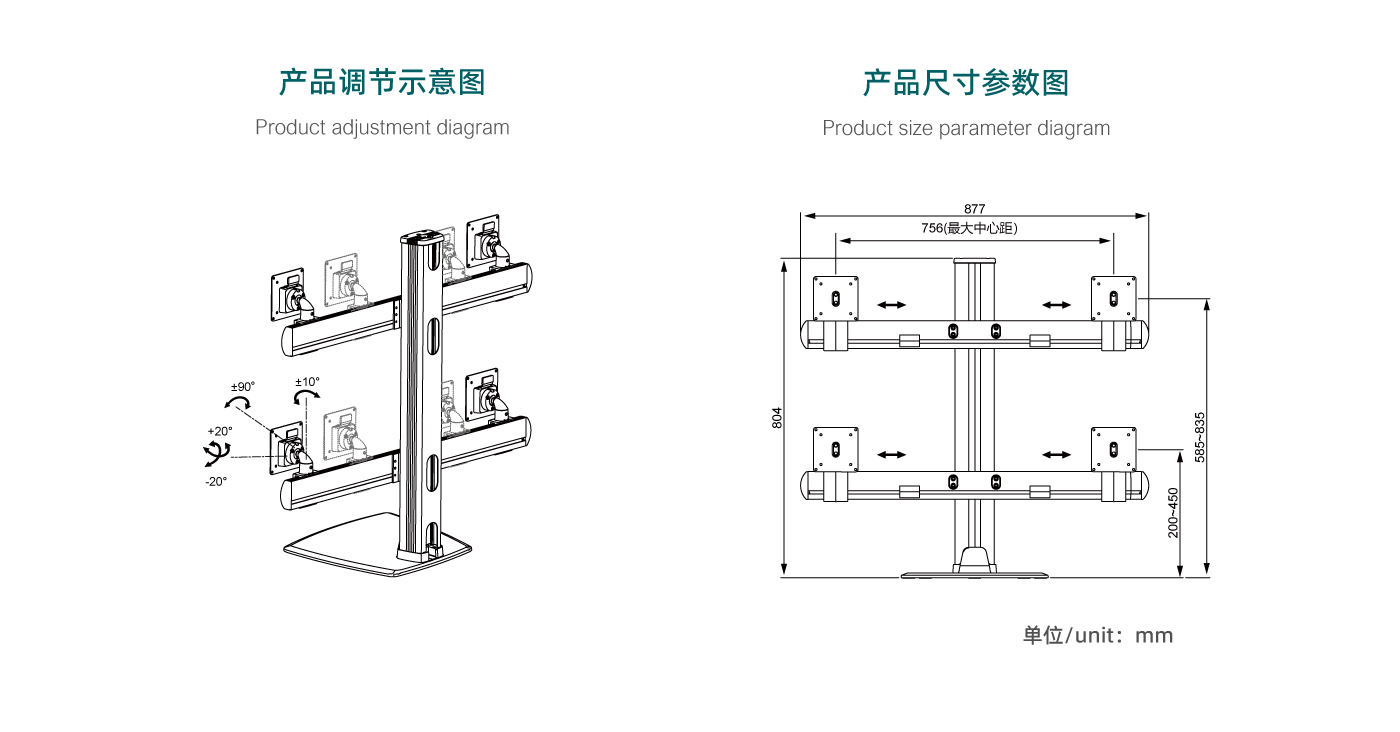 产品调节示意图

Product adjustment diagram

±90°

±10°

+20°

-20°

产品尺寸参数图

Product size parameter diagram

877

756(最大中心距)

804

585~835

200~450

单位/unit：mm