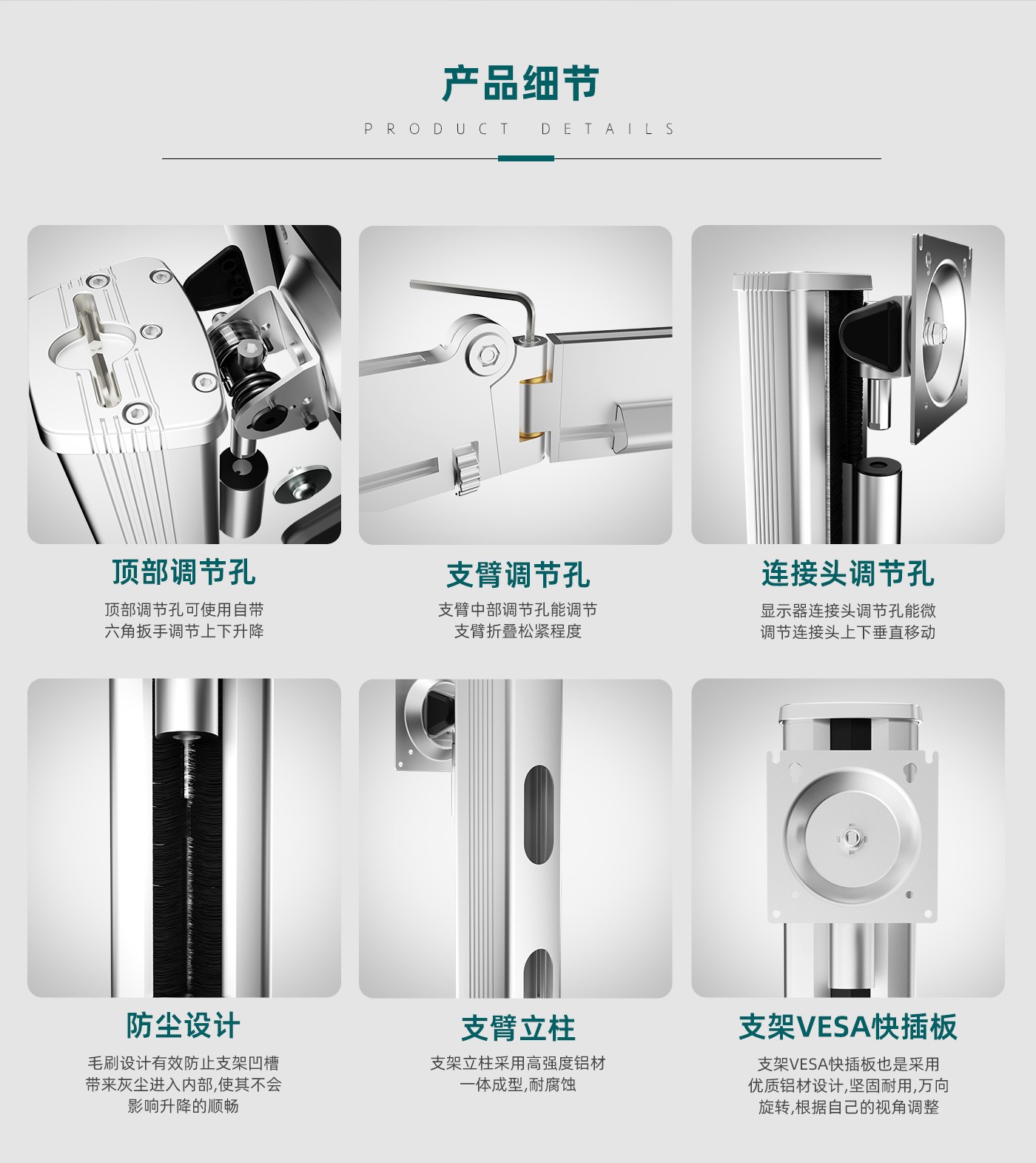 产品细节

PRODUCT DETAILS

顶部调节孔

顶部调节孔可使用自带六角扳手调节上下升降

支臂调节孔

支臂中部调节孔能调节支臂折叠松紧程度

连接头调节孔

显示器连接头调节孔能微调节连接头上下垂直移动

防尘设计

毛刷设计有效防止支架凹槽带来灰尘进入内部,使其不会影响升降的顺畅

支臂立柱

支架立柱采用高强度铝材一体成型,耐腐蚀

支架VESA快插板

支架VESA快插板也是采用优质铝材设计,坚固耐用,万向旋转,根据自己的视角调整