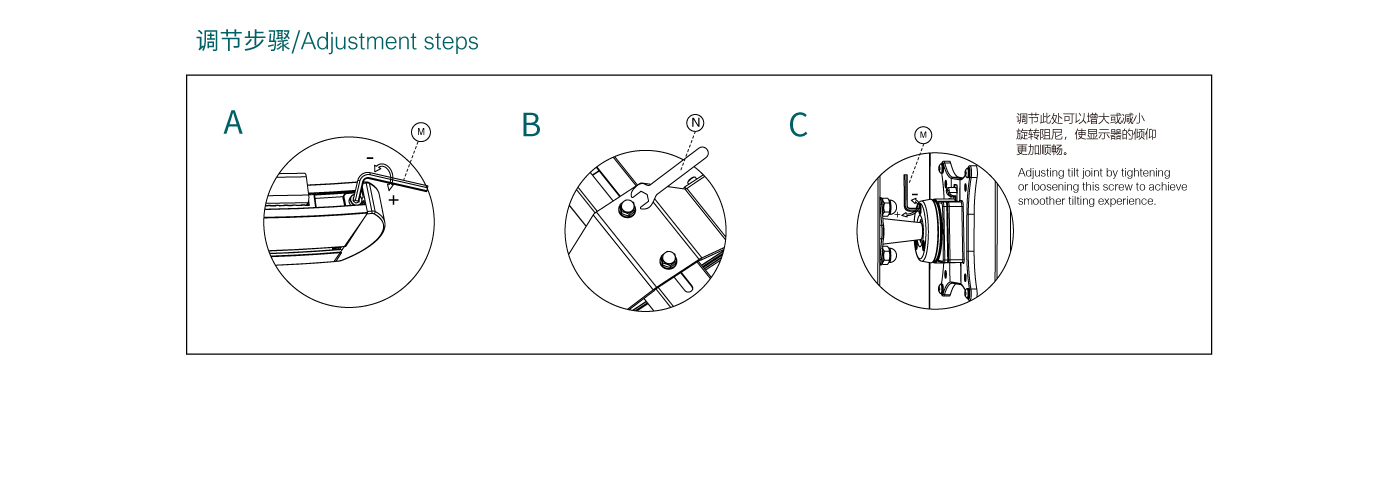 调节步骤/Adjustment steps

A

M

-

+

B

N

C

M

-

+

调节此处可以增大或减小旋转阻尼，使显示器的倾仰更加顺畅。

Adjusting tilt joint by tightening or loosening this screw to achieve smoother tilting experience.