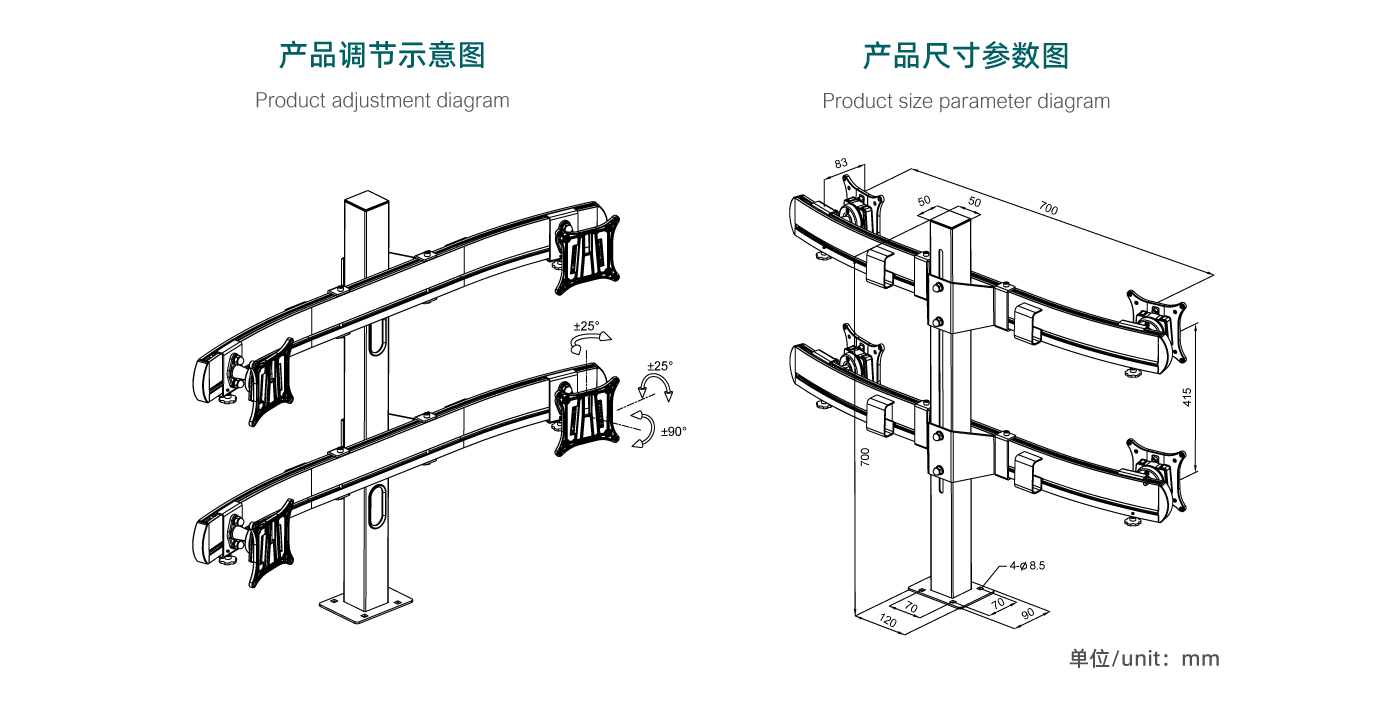 产品调节示意图

Product adjustment diagram

±25°

±25°

±90°

产品尺寸参数图

Product size parameter diagram

83

50

50

700

415

700

4-ø 8.5

70

70

120

90

单位/unit：mm