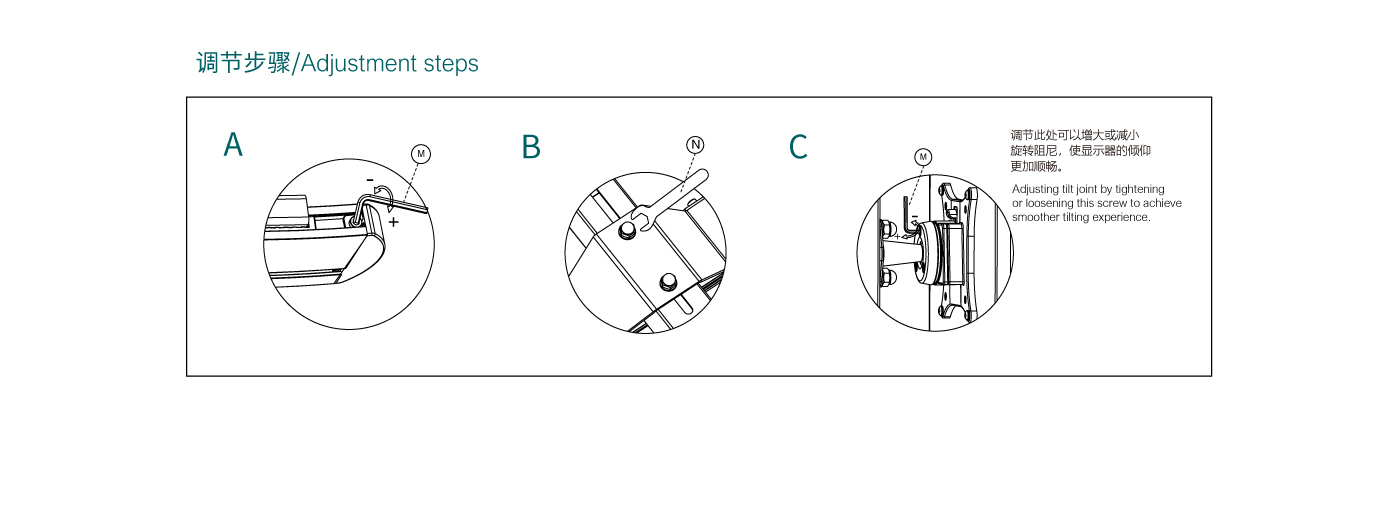 调节步骤/Adjustment steps

A

M

-

+

B

N

C

M

-

+

调节此处可以增大或减小旋转阻尼，使显示器的倾仰更加顺畅。

Adjusting tilt joint by tightening or loosening this screw to achieve smoother tilting experience.