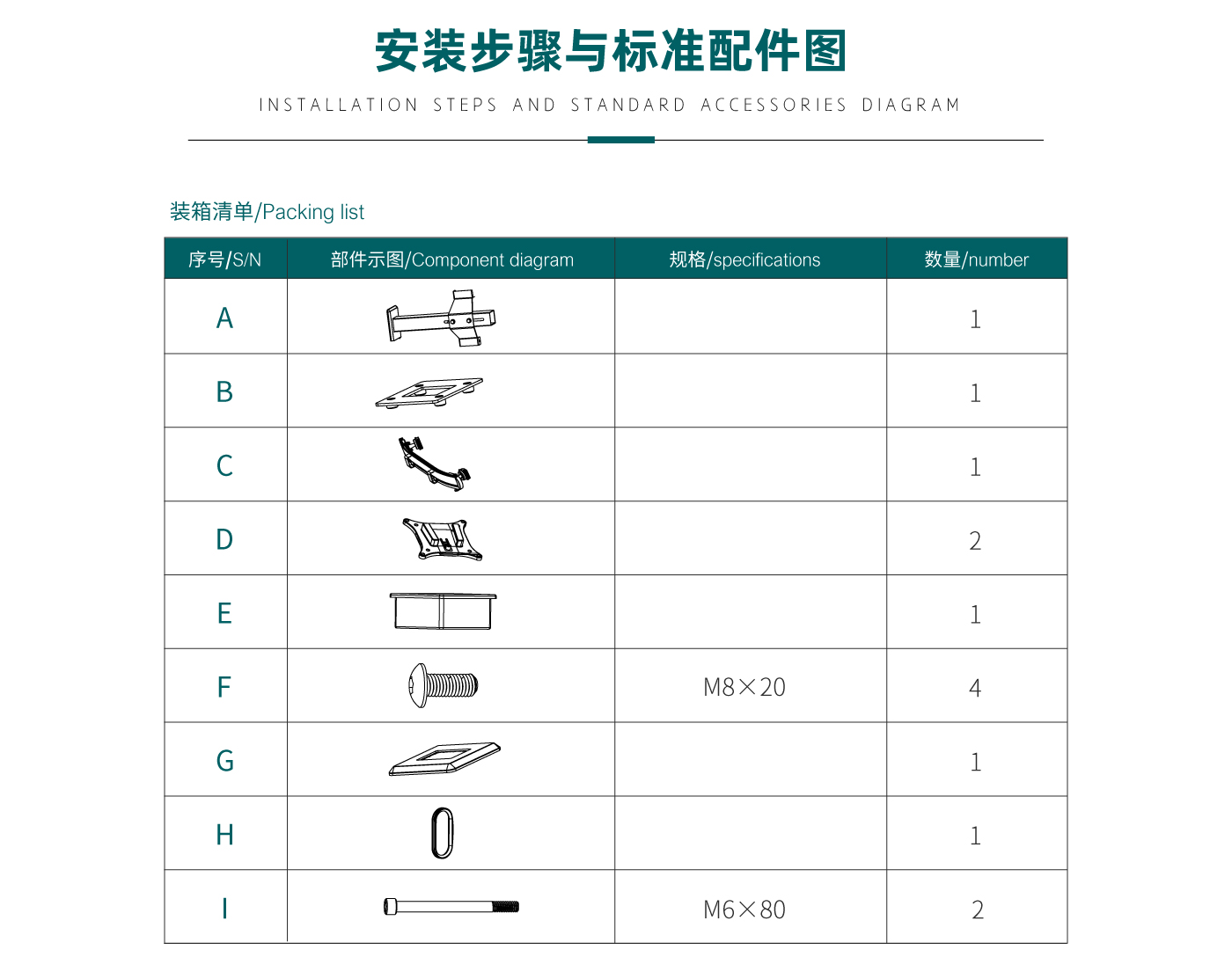 安装步骤与标准配件图

INSTALLATION STEPS AND STANDARD ACCESSORIES DIAGRAM

装箱清单/Packing list

| 序号/S/N | 部件示图/Component diagram | 规格/specifications | 数量/number |
|---|---|---|---|
| A | | | 1 |
| B | | | 1 |
| C | | | 1 |
| D | | | 2 |
| E | | | 1 |
| F | | M8×20 | 4 |
| G | | | 1 |
| H | | | 1 |
| I | | M6×80 | 2 |