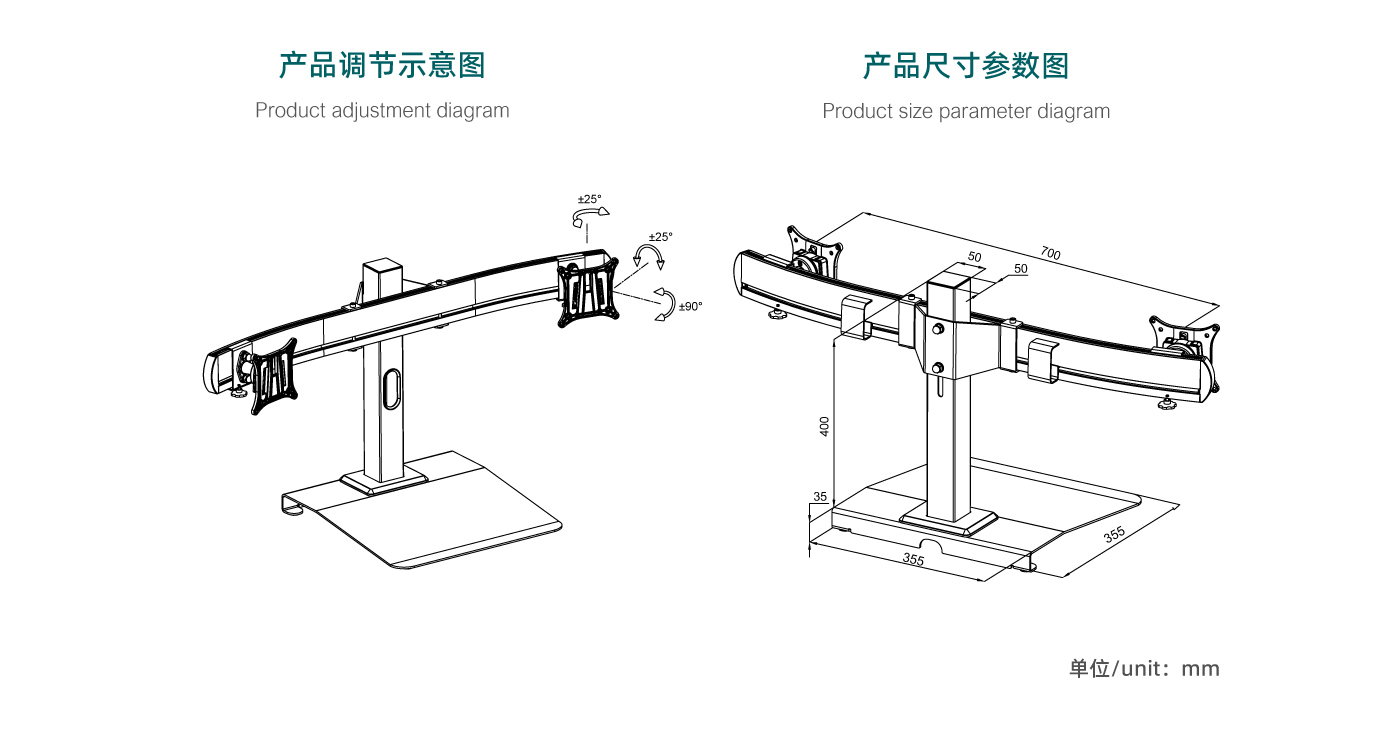 产品调节示意图

Product adjustment diagram

±25°

±25°

±90°

产品尺寸参数图

Product size parameter diagram

700

50

50

400

35

355

355

单位/unit：mm