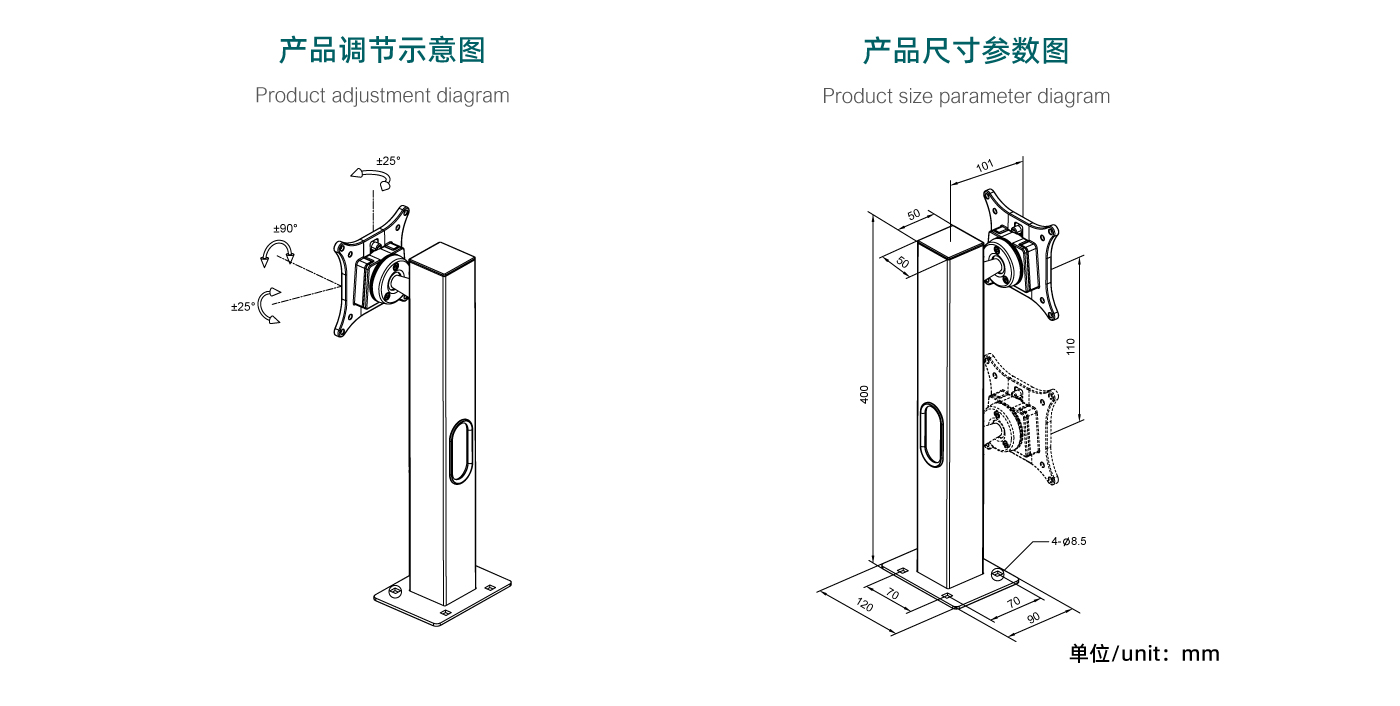 产品调节示意图

Product adjustment diagram

±25°

±90°

±25°

产品尺寸参数图

Product size parameter diagram

101

50

50

110

400

4-ø8.5

70

120

70

90

单位/unit：mm