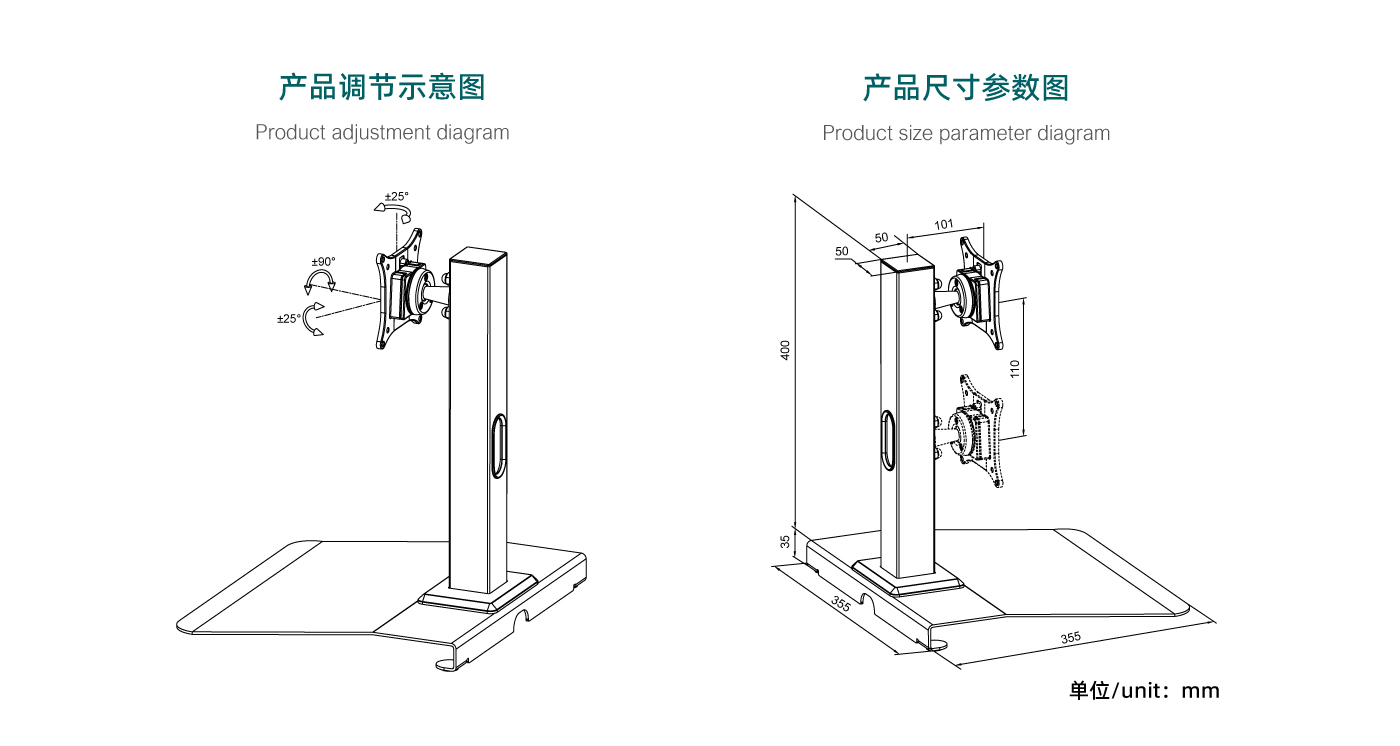 产品调节示意图

Product adjustment diagram

±25°

±90°

±25°

产品尺寸参数图

Product size parameter diagram

50

50

101

400

110

35

355

355

单位/unit：mm