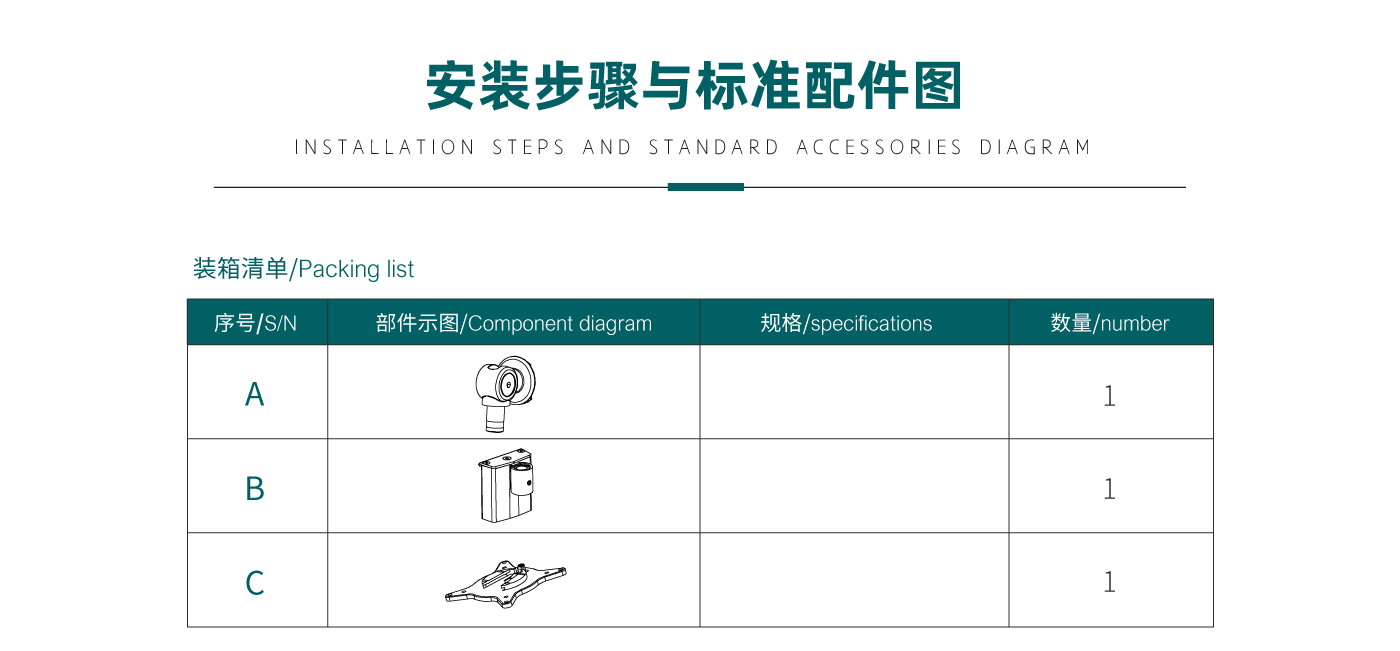 安装步骤与标准配件图

INSTALLATION STEPS AND STANDARD ACCESSORIES DIAGRAM

装箱清单/Packing list

| 序号/S/N | 部件示图/Component diagram | 规格/specifications | 数量/number |
|---|---|---|---|
| A | | | 1 |
| B | | | 1 |
| C | | | 1 |