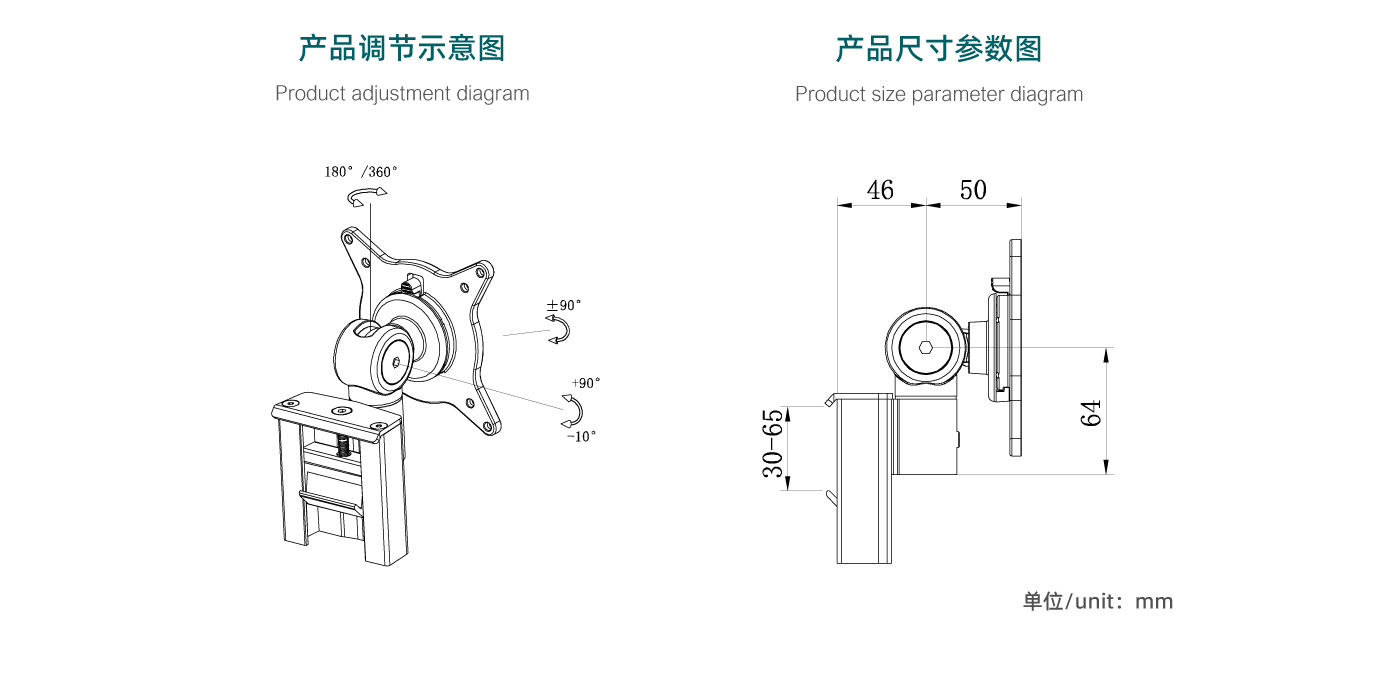 产品调节示意图

Product adjustment diagram

180° /360°

±90°

+90°

-10°

产品尺寸参数图

Product size parameter diagram

46

50

64

30-65

单位/unit：mm