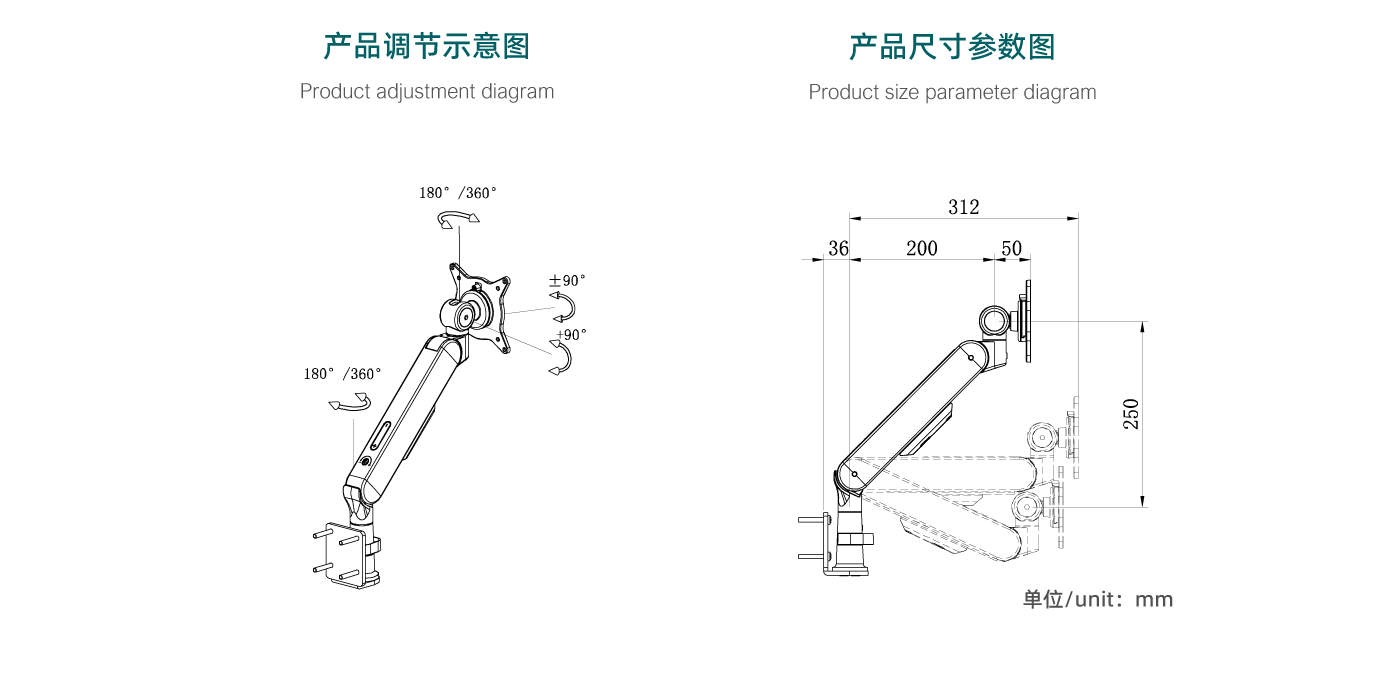 产品调节示意图

Product adjustment diagram

180° /360°

±90°

+90°

180° /360°

产品尺寸参数图

Product size parameter diagram

312

36

200

50

250

单位/unit：mm