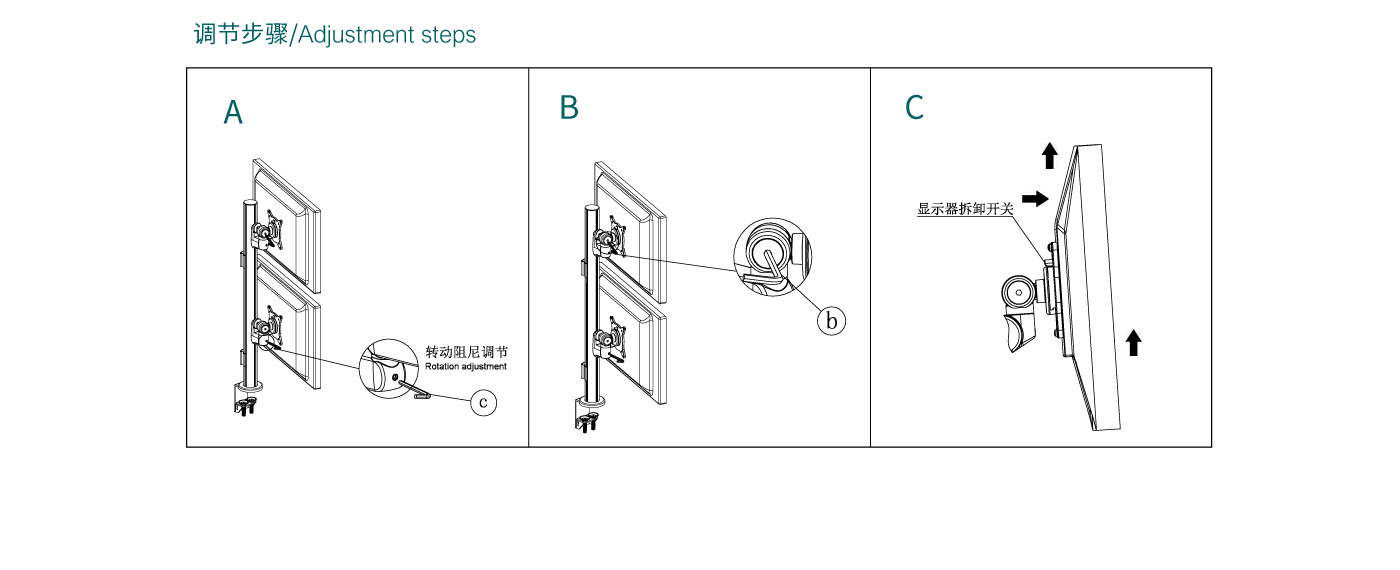 调节步骤/Adjustment steps

A

转动阻尼调节
Rotation adjustment

c

B

b

C

显示器拆卸开关