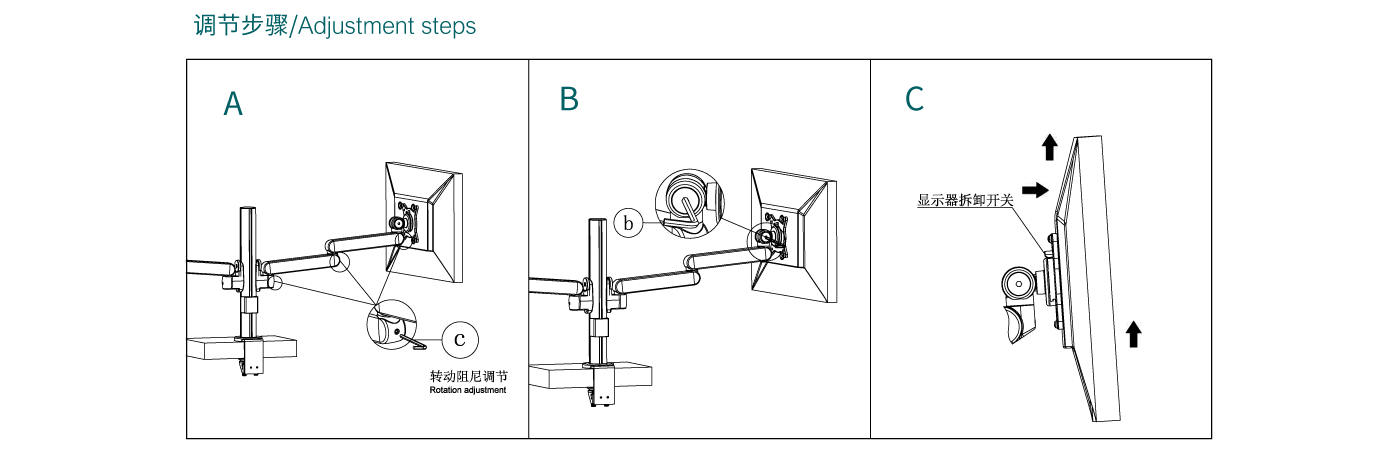 调节步骤/Adjustment steps

A

c

转动阻尼调节
Rotation adjustment

B

b

C

显示器拆卸开关