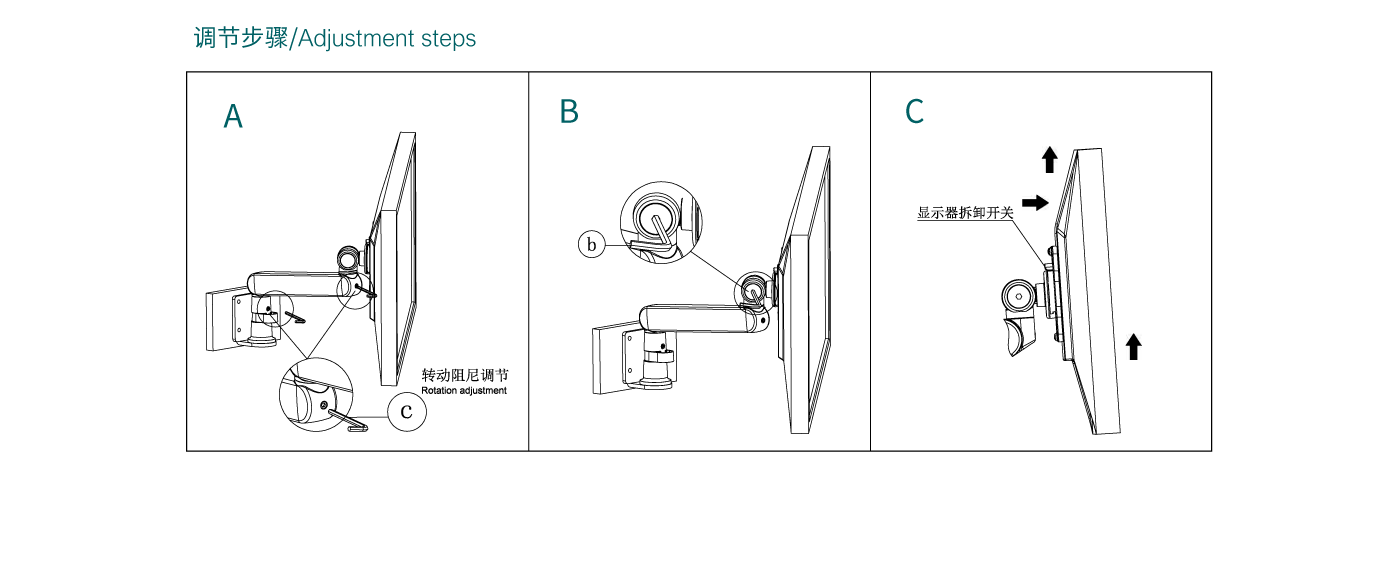 调节步骤/Adjustment steps

A

转动阻尼调节
Rotation adjustment

c

B

b

C

显示器拆卸开关