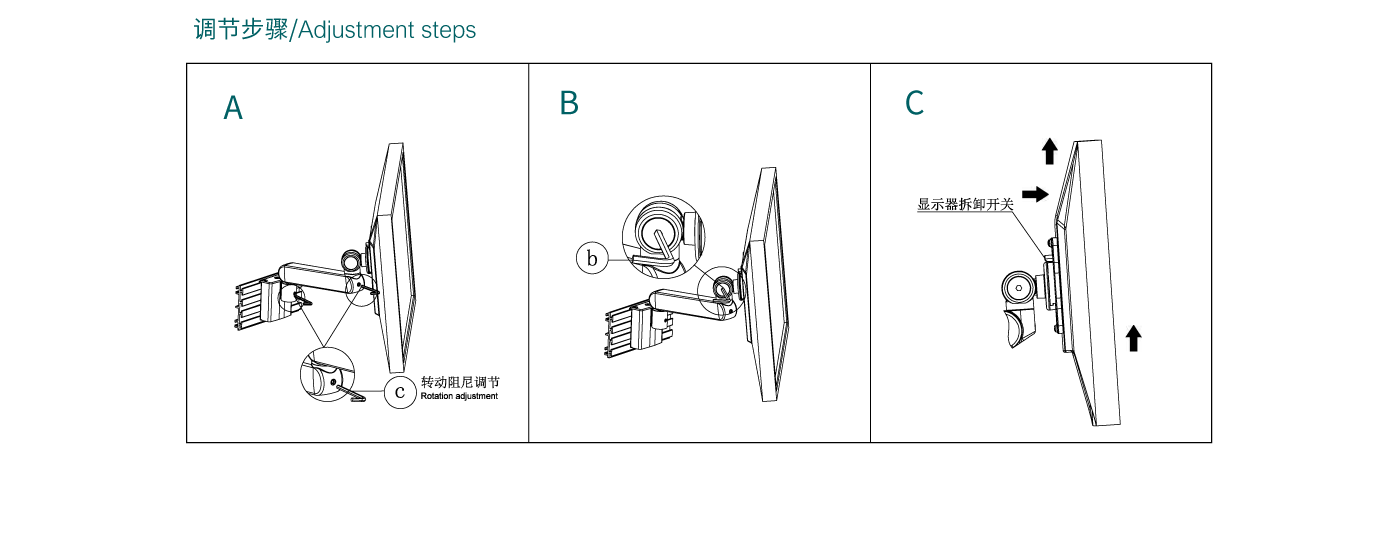 调节步骤/Adjustment steps

A

c 转动阻尼调节
Rotation adjustment

B

b

C

显示器拆卸开关