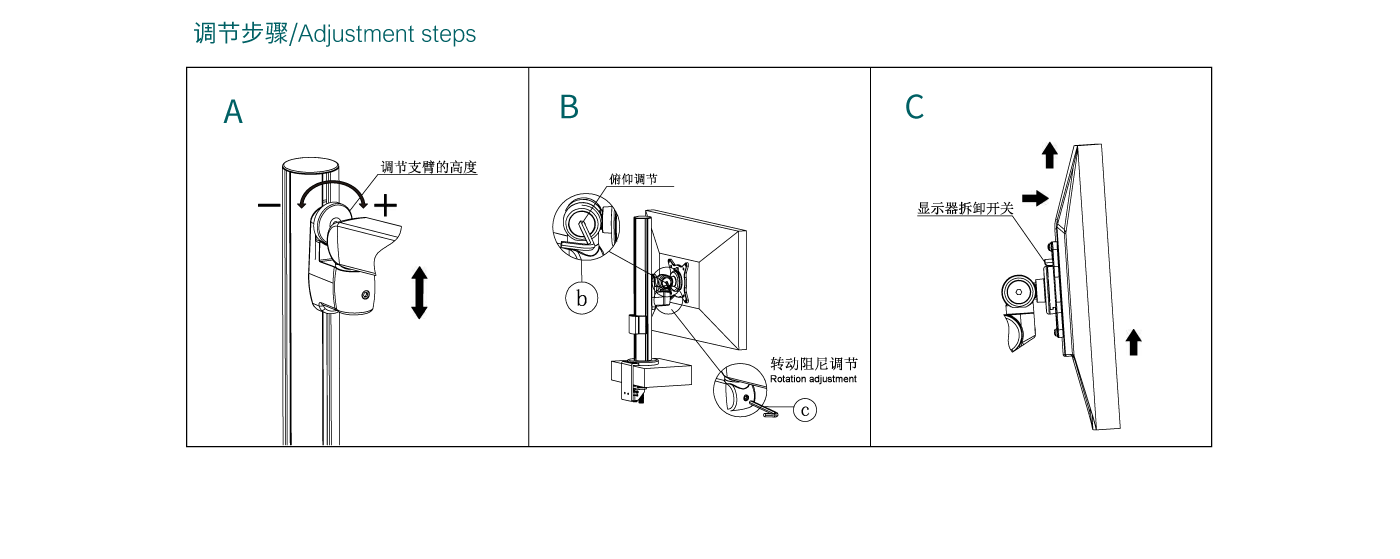 调节步骤/Adjustment steps

A

调节支臂的高度

−

+

B

俯仰调节

b

转动阻尼调节
Rotation adjustment

c

C

显示器拆卸开关