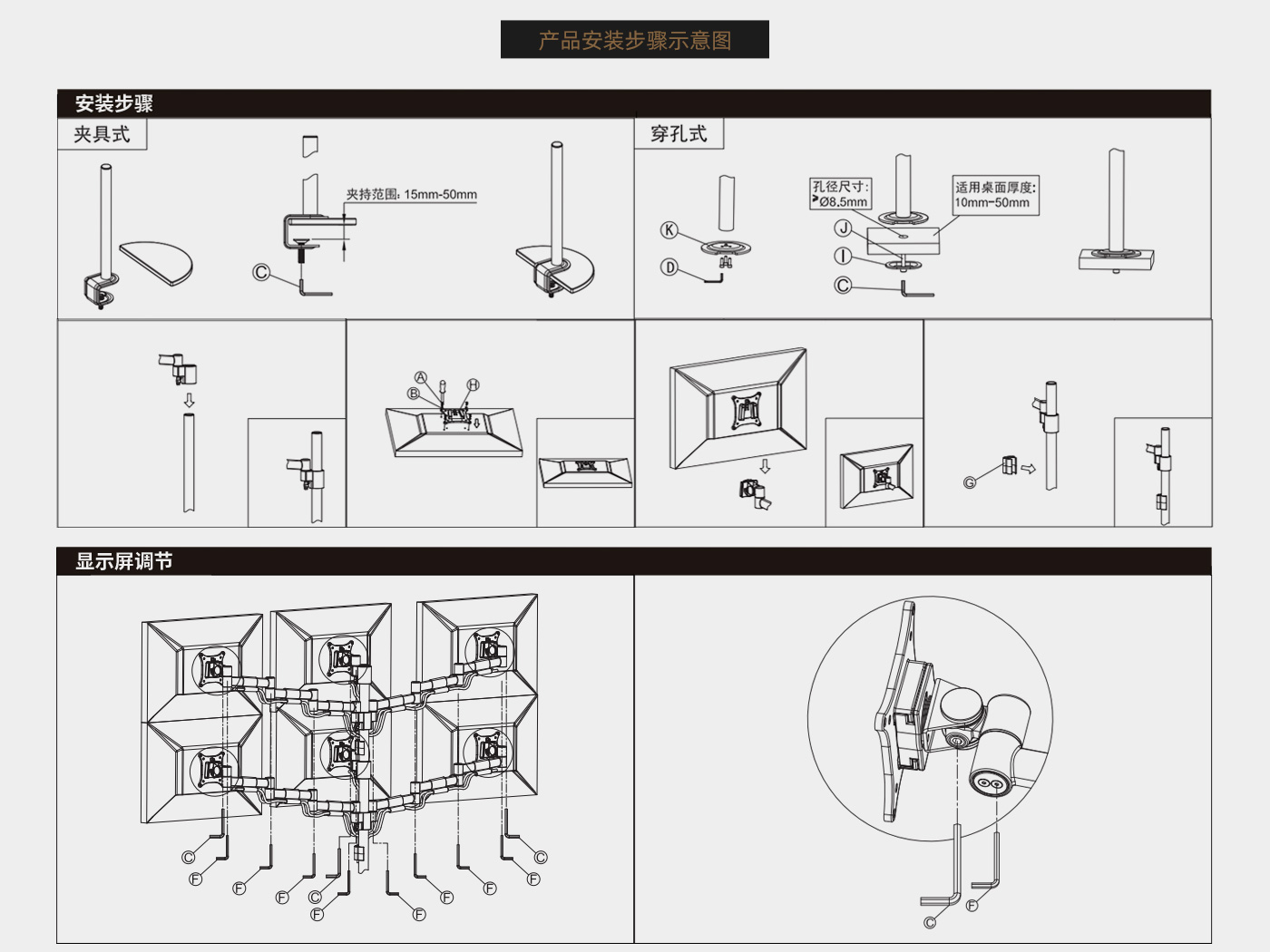 产品安装步骤示意图

安装步骤

夹具式

夹持范围: 15mm-50mm

C

穿孔式

孔径尺寸: Ø8.5mm

适用桌面厚度: 10mm-50mm

K

D

J

I

C

A

B

H

G

显示屏调节

C
F
F
F
C
F
F
F
F
F
C

C
F