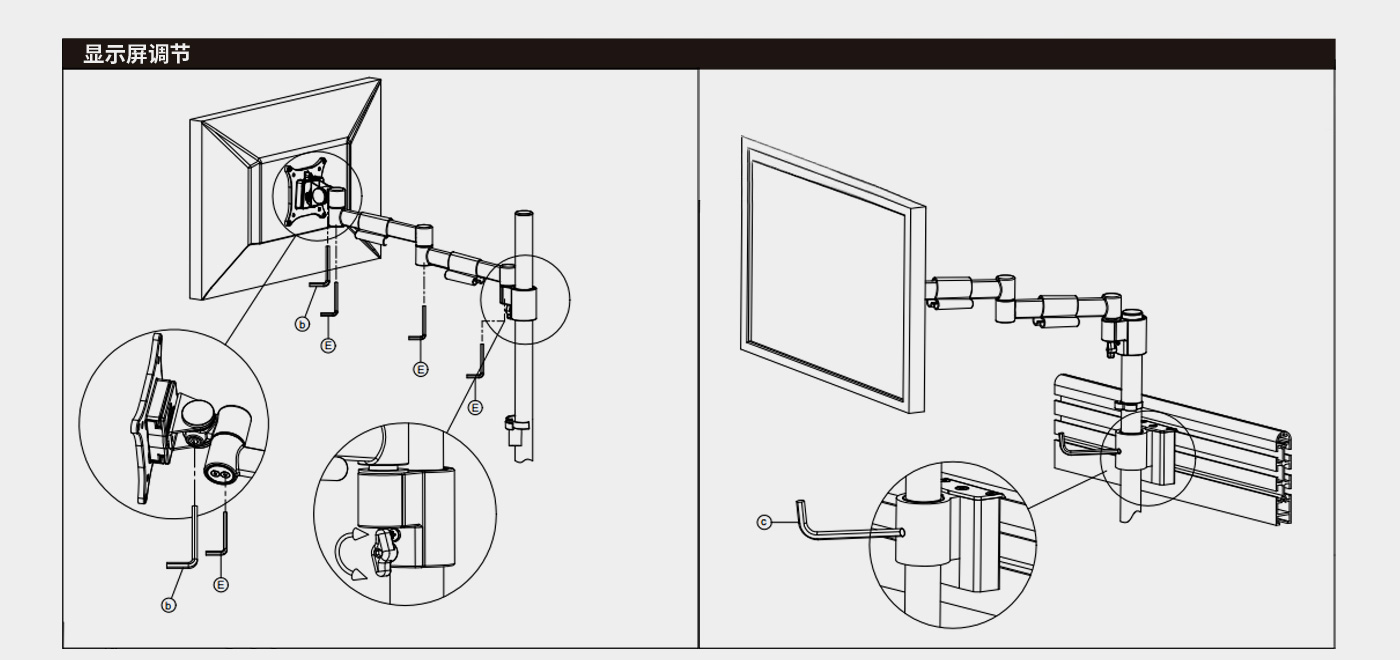 显示屏调节

b
E
E
E
b
E

c