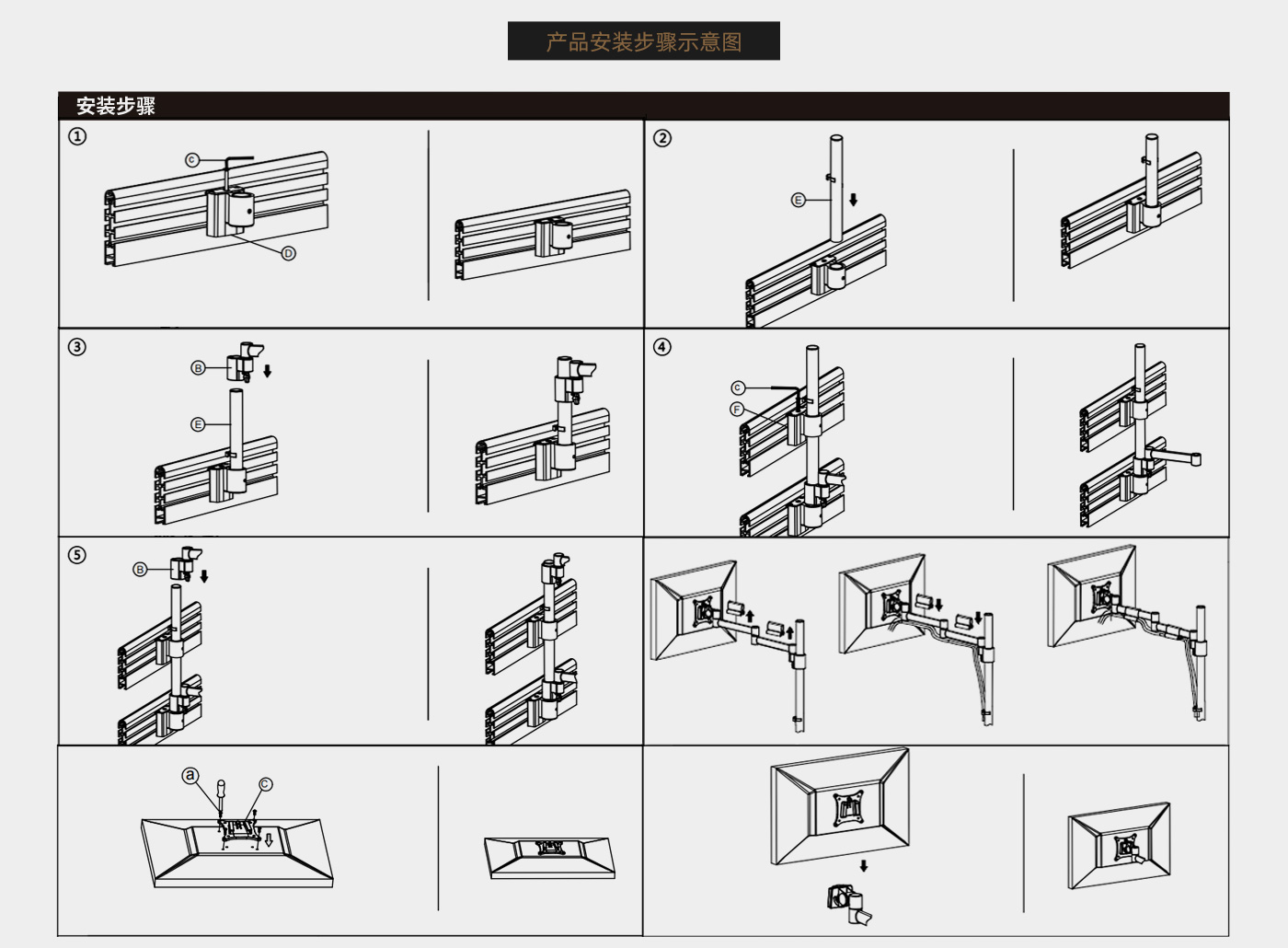 产品安装步骤示意图

安装步骤

①

C

D

②

E

③

B

E

④

C

F

⑤

B

a

C