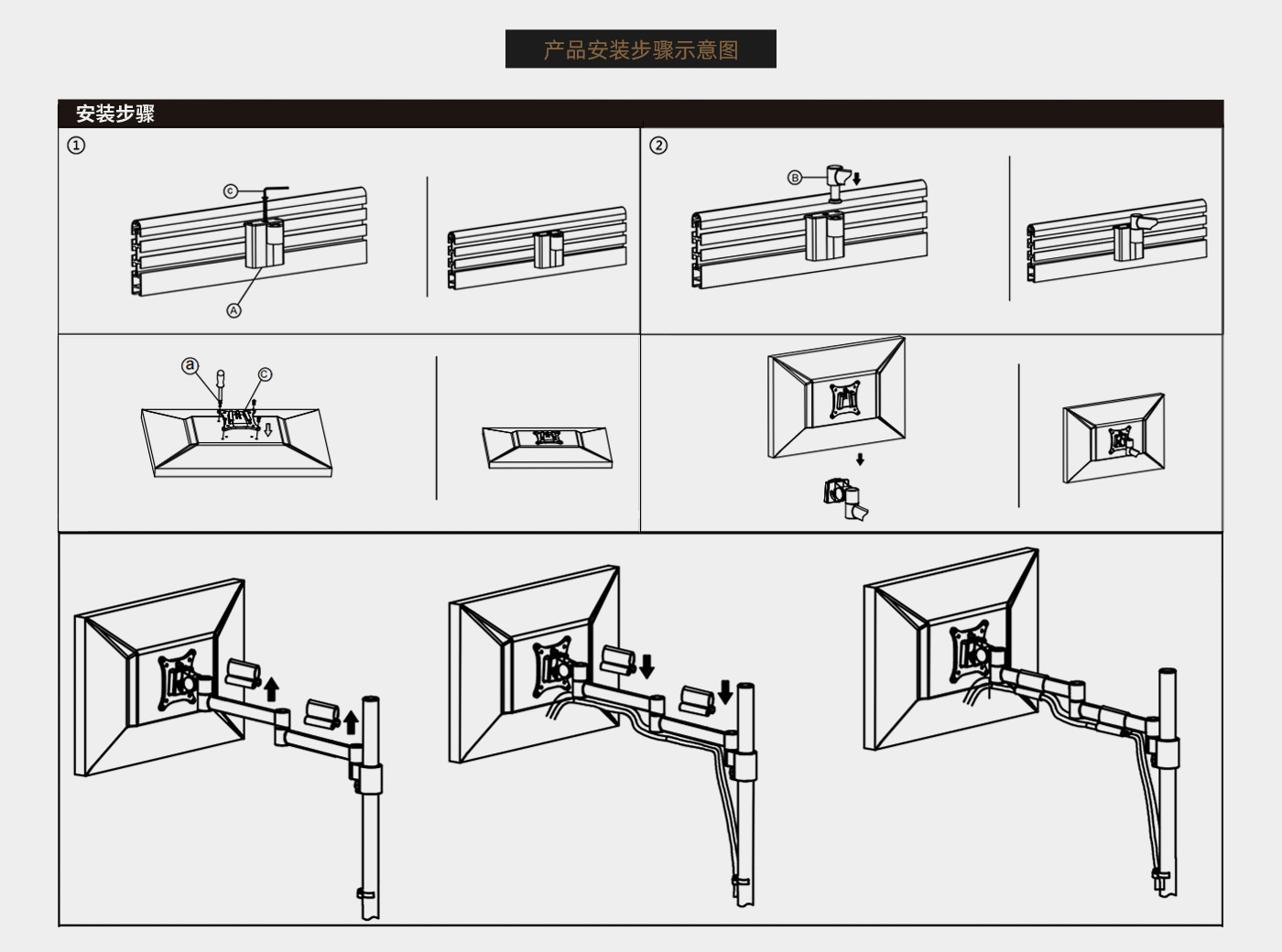 产品安装步骤示意图

安装步骤

①

Ⓒ

Ⓐ

②

Ⓑ

ⓐ

Ⓒ