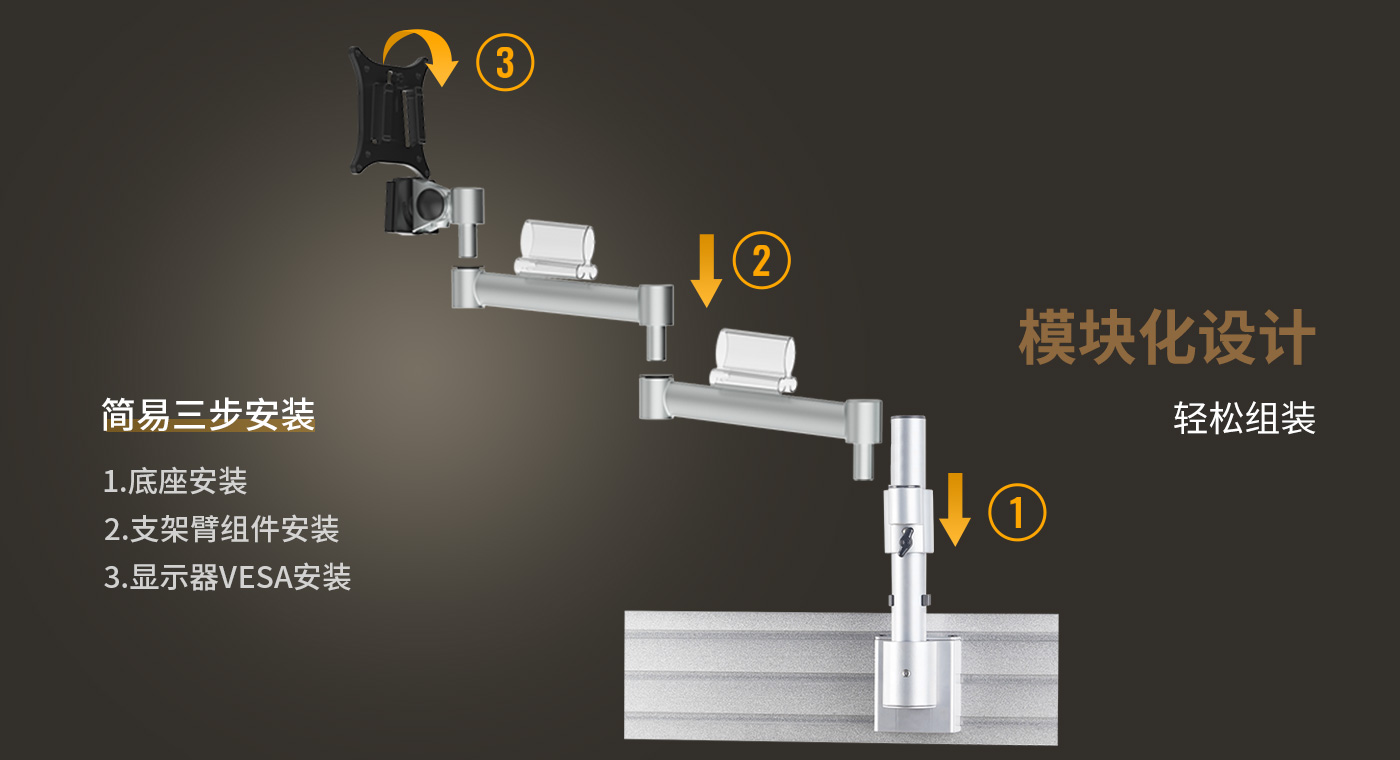 ③

②

模块化设计

轻松组装

简易三步安装

1.底座安装

2.支架臂组件安装

3.显示器VESA安装

①