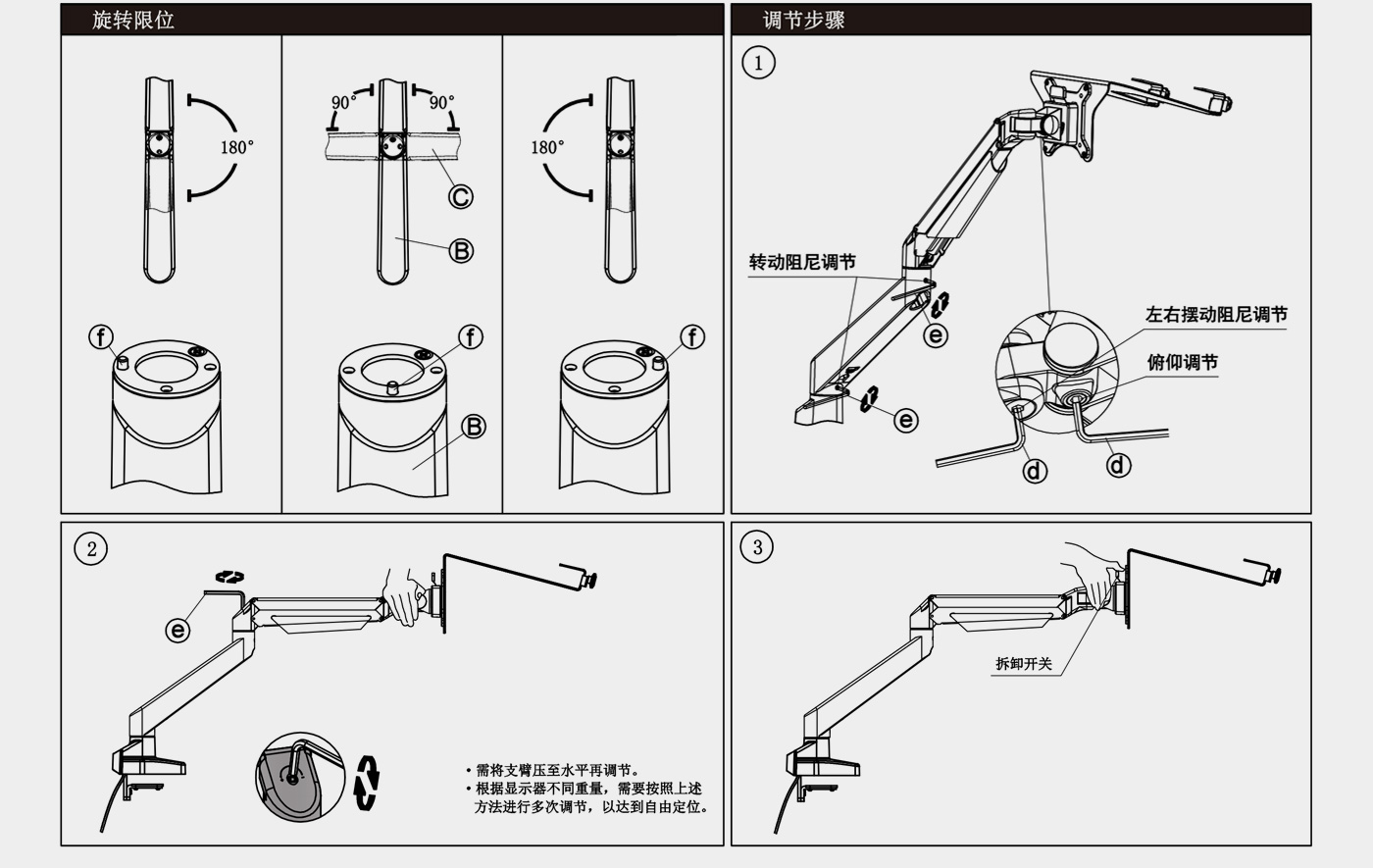 旋转限位

180°

90° 90°

C

B

180°

f

f

B

f

调节步骤

1

转动阻尼调节

e

e

左右摆动阻尼调节

俯仰调节

d

d

2

e

• 需将支臂压至水平再调节。
• 根据显示器不同重量，需要按照上述方法进行多次调节，以达到自由定位。

3

拆卸开关