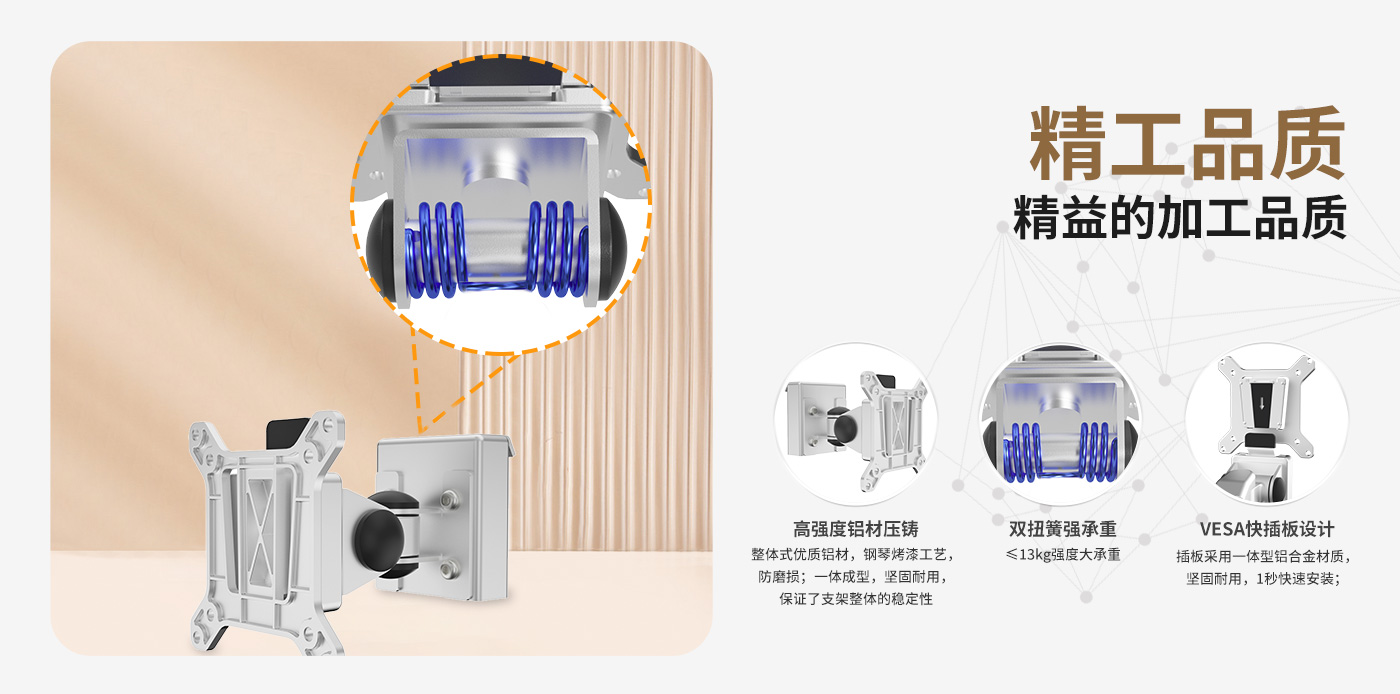 精工品质
精益的加工品质

高强度铝材压铸
整体式优质铝材，钢琴烤漆工艺，防磨损；一体成型，坚固耐用，保证了支架整体的稳定性

双扭簧强承重
≤13kg强度大承重

VESA快插板设计
插板采用一体型铝合金材质，坚固耐用，1秒快速安装；