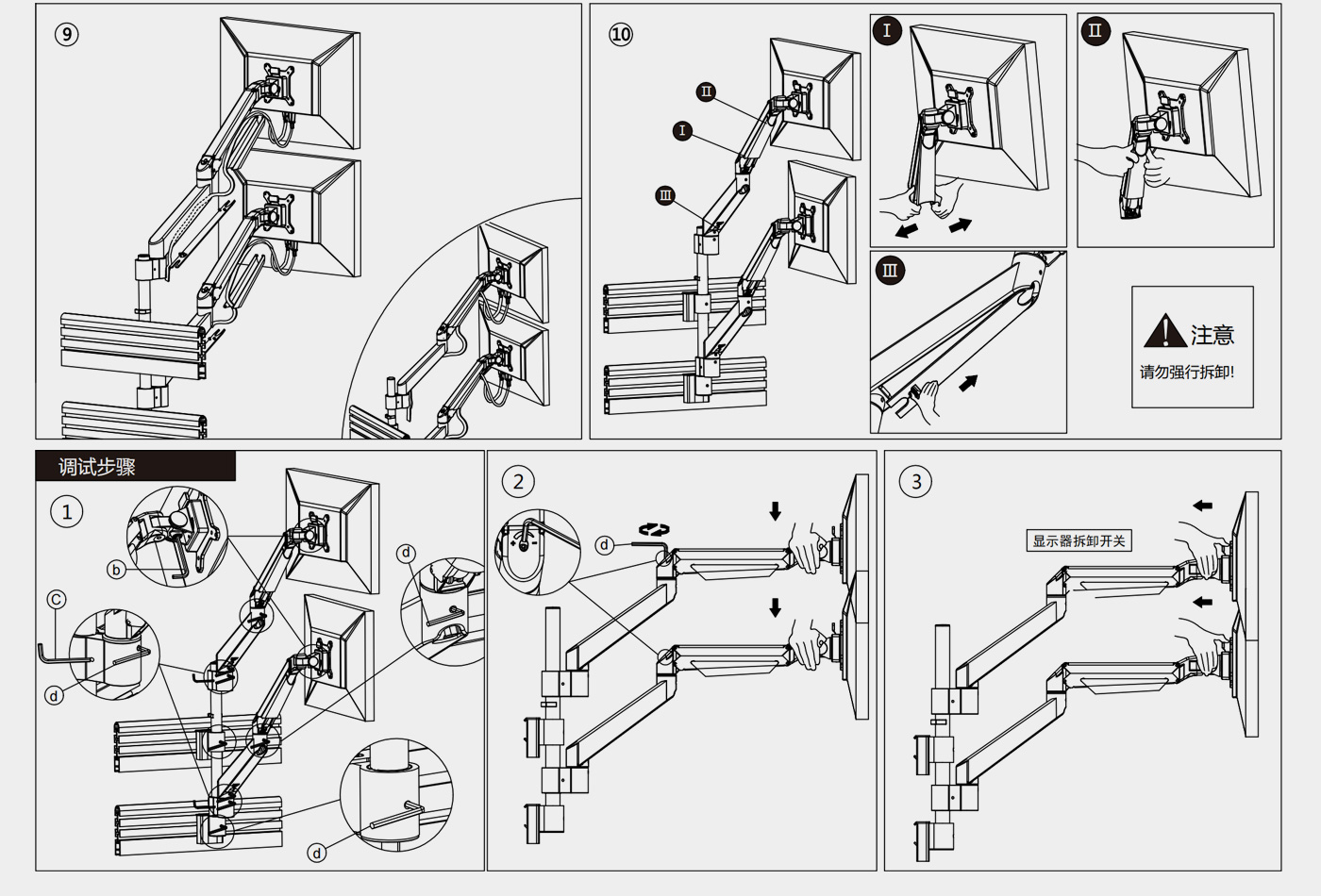 9

10

Ⅱ

Ⅰ

Ⅲ

Ⅰ

Ⅱ

Ⅲ

注意

请勿强行拆卸!

调试步骤

1

b

C

d

d

d

2

d

3

显示器拆卸开关