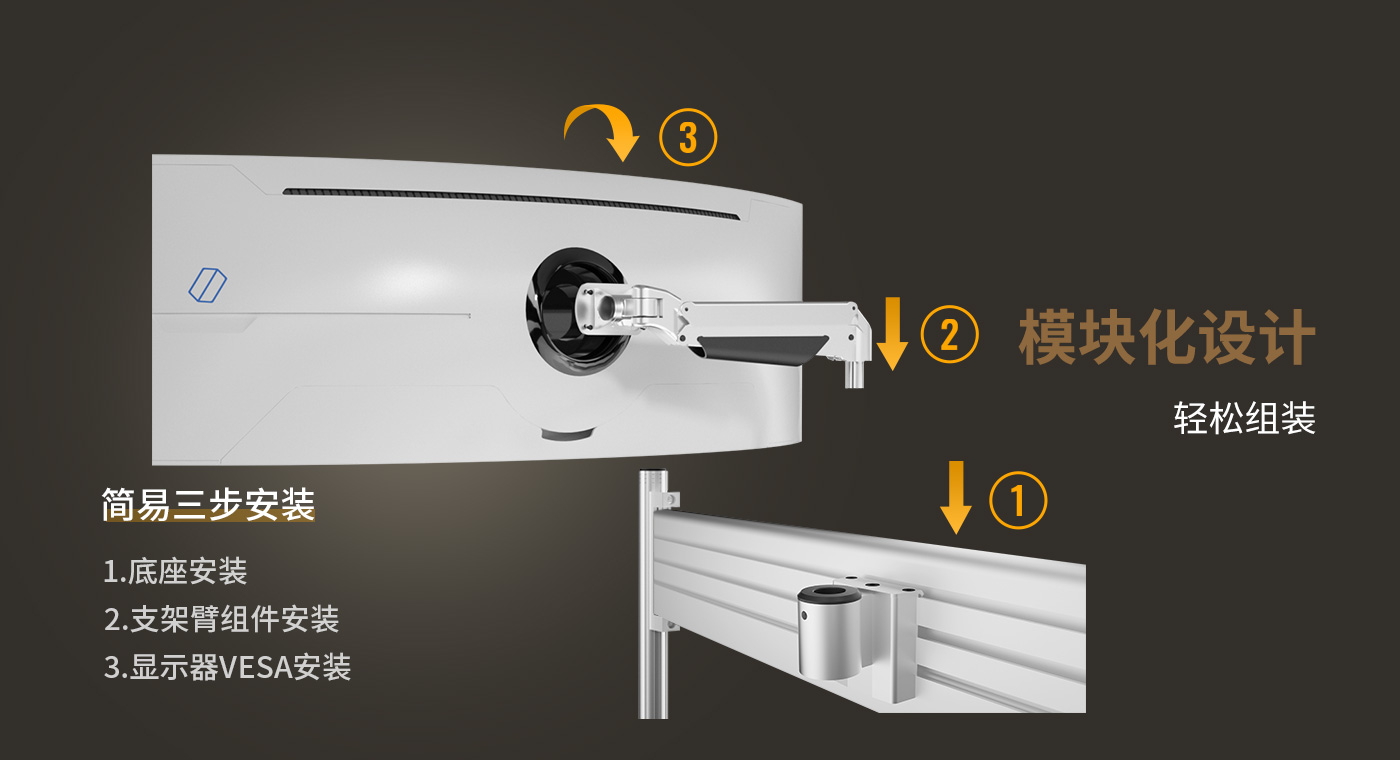 3

2

模块化设计

轻松组装

1

简易三步安装

1.底座安装

2.支架臂组件安装

3.显示器VESA安装