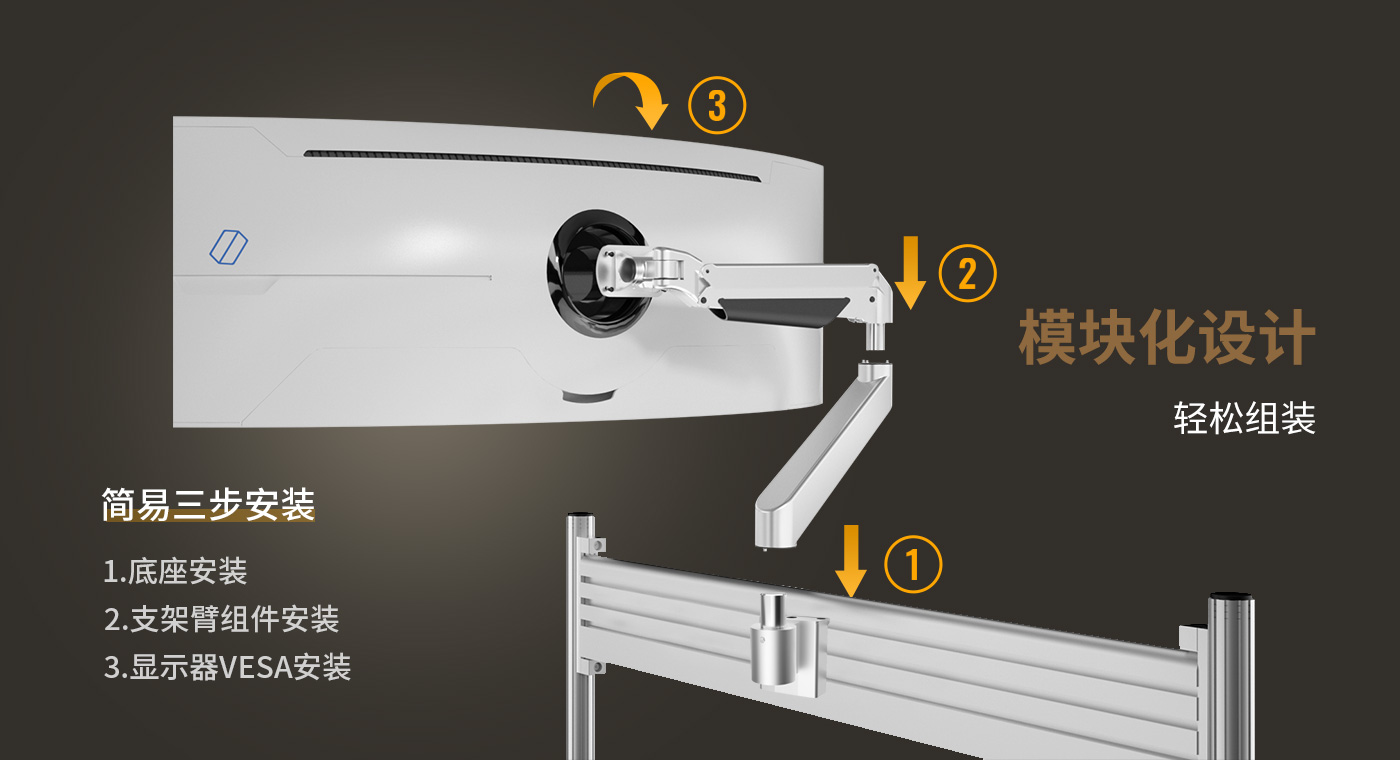 ③

②

模块化设计

轻松组装

简易三步安装

1.底座安装

2.支架臂组件安装

3.显示器VESA安装

①