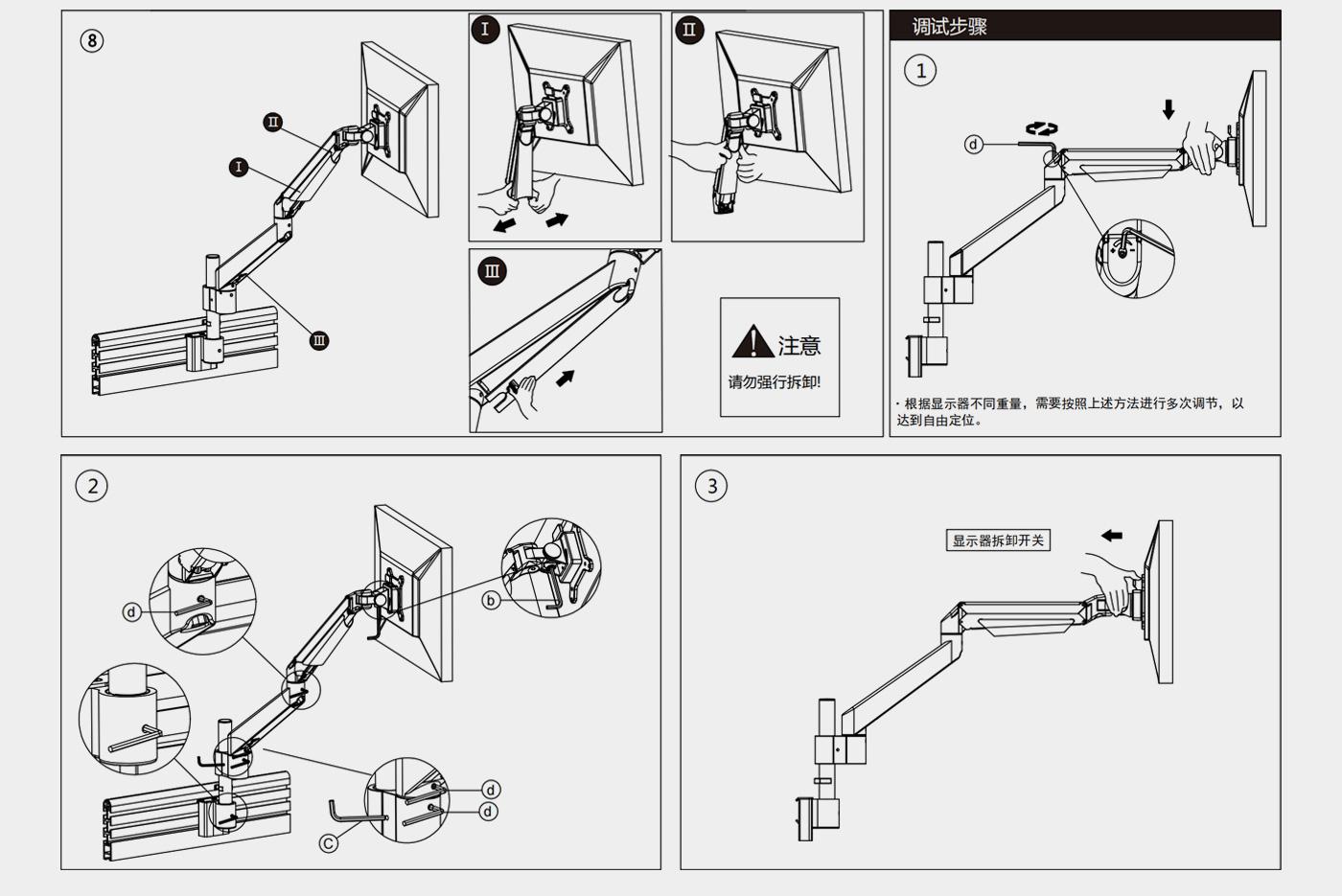 ⑧

Ⅱ

Ⅰ

Ⅲ

Ⅰ

Ⅱ

Ⅲ

注意

请勿强行拆卸!

调试步骤

①

d

· 根据显示器不同重量，需要按照上述方法进行多次调节，以达到自由定位。

②

d

b

d

d

c

③

显示器拆卸开关