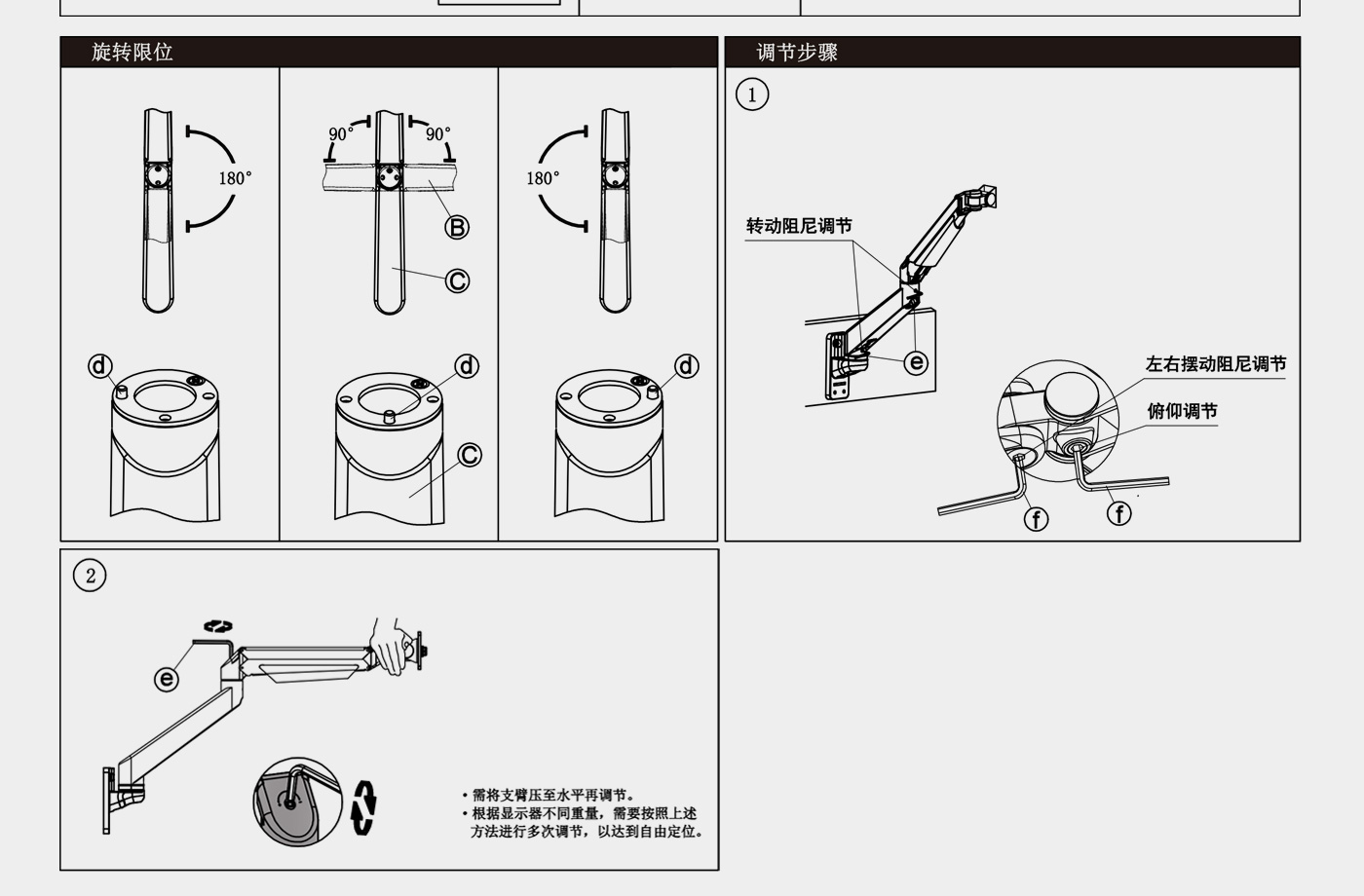 旋转限位

180°

90° 90°

B

C

180°

d

d

C

d

调节步骤

1

转动阻尼调节

e

左右摆动阻尼调节

俯仰调节

f

f

2

e

• 需将支臂压至水平再调节。
• 根据显示器不同重量，需要按照上述方法进行多次调节，以达到自由定位。