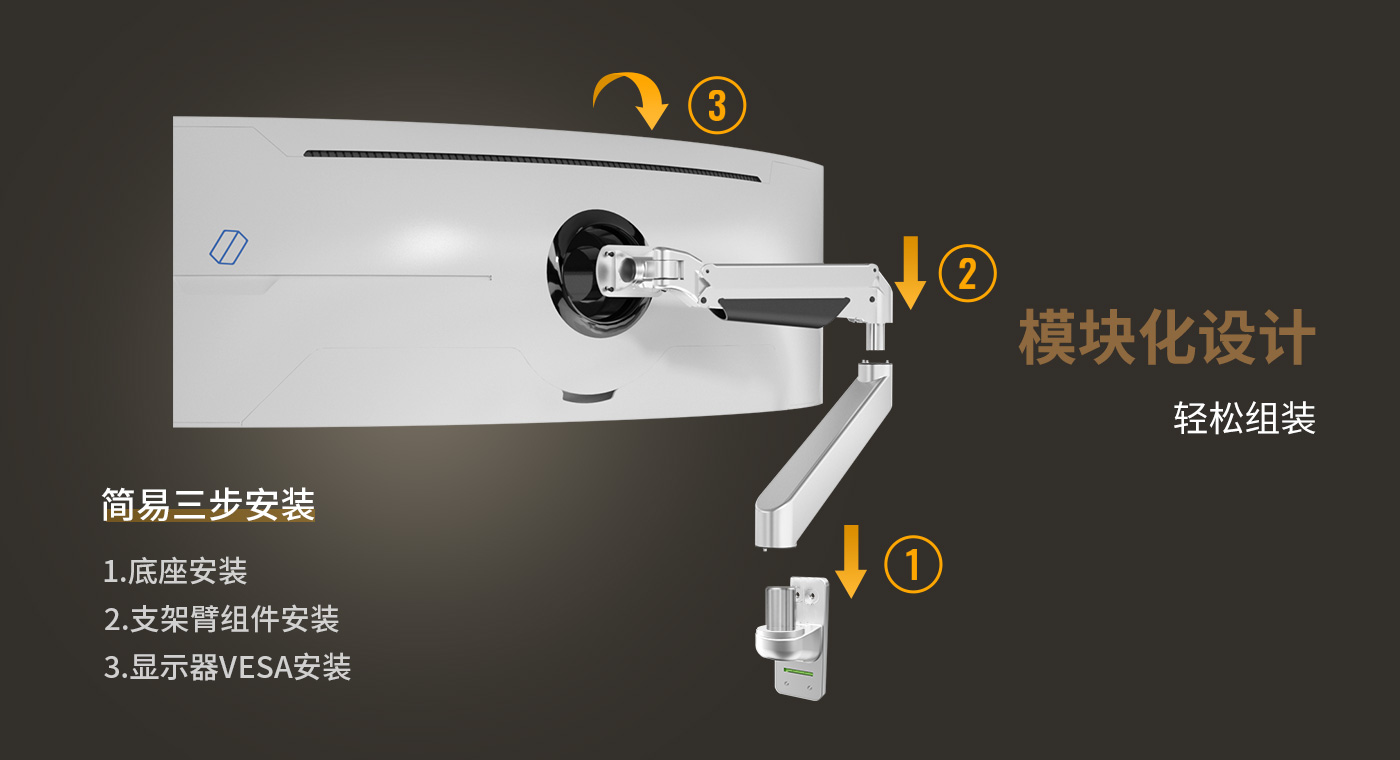 3

2

模块化设计

轻松组装

简易三步安装

1.底座安装

2.支架臂组件安装

3.显示器VESA安装

1