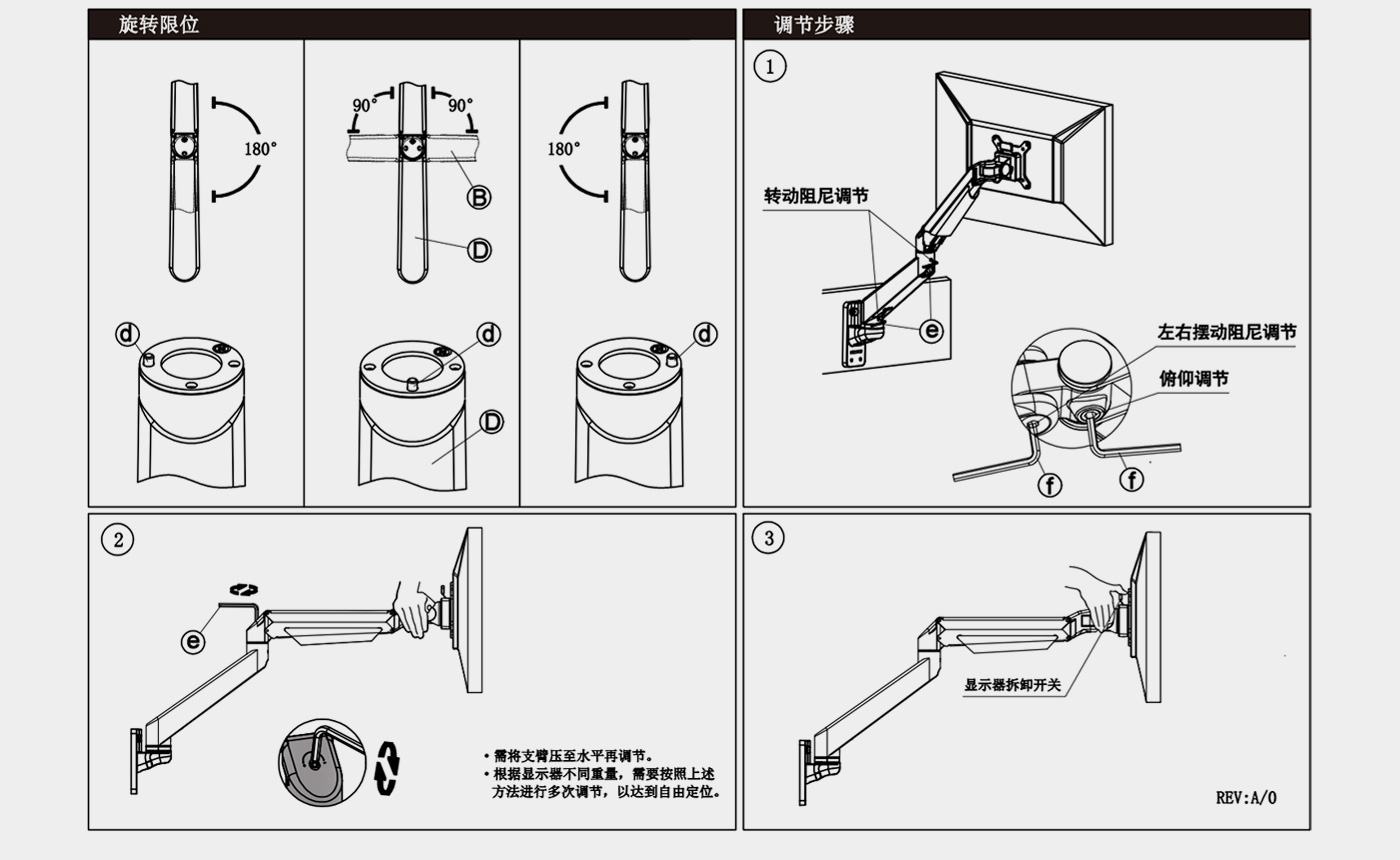 旋转限位

180°

90° 90°

B

D

180°

d

d

D

d

调节步骤

1

转动阻尼调节

e

左右摆动阻尼调节

俯仰调节

f

f

2

e

• 需将支臂压至水平再调节。
• 根据显示器不同重量，需要按照上述方法进行多次调节，以达到自由定位。

3

显示器拆卸开关

REV:A/0