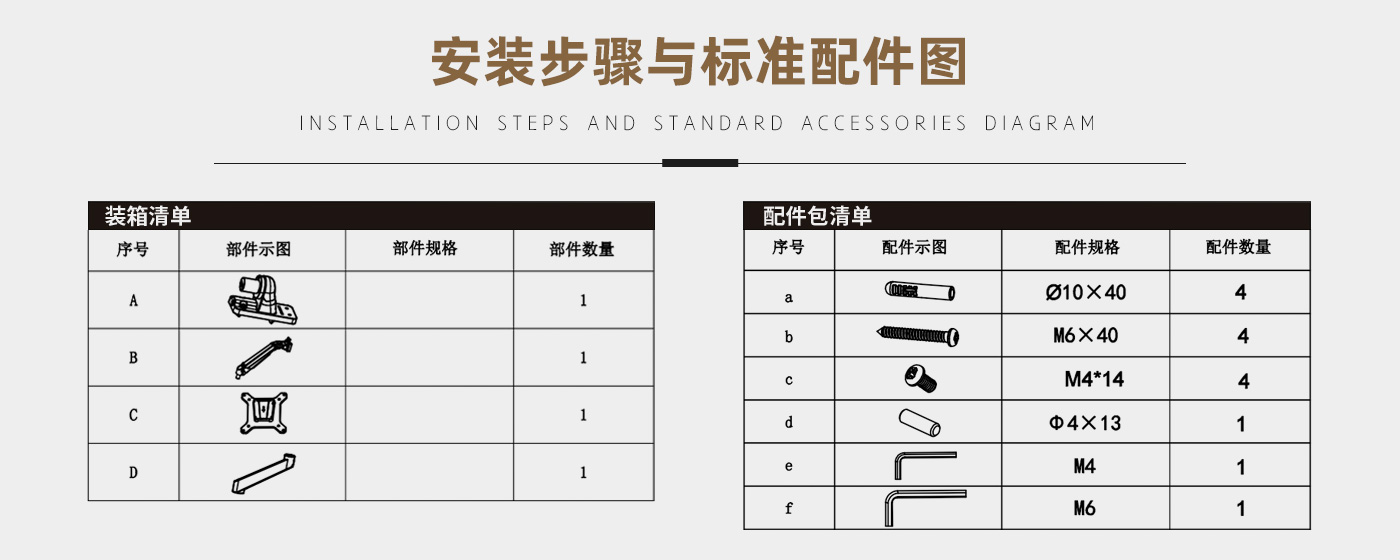 安装步骤与标准配件图

INSTALLATION STEPS AND STANDARD ACCESSORIES DIAGRAM

装箱清单

| 序号 | 部件示图 | 部件规格 | 部件数量 |
|---|---|---|---|
| A | | | 1 |
| B | | | 1 |
| C | | | 1 |
| D | | | 1 |

配件包清单

| 序号 | 配件示图 | 配件规格 | 配件数量 |
|---|---|---|---|
| a | | Ø10×40 | 4 |
| b | | M6×40 | 4 |
| c | | M4*14 | 4 |
| d | | Φ4×13 | 1 |
| e | | M4 | 1 |
| f | | M6 | 1 |