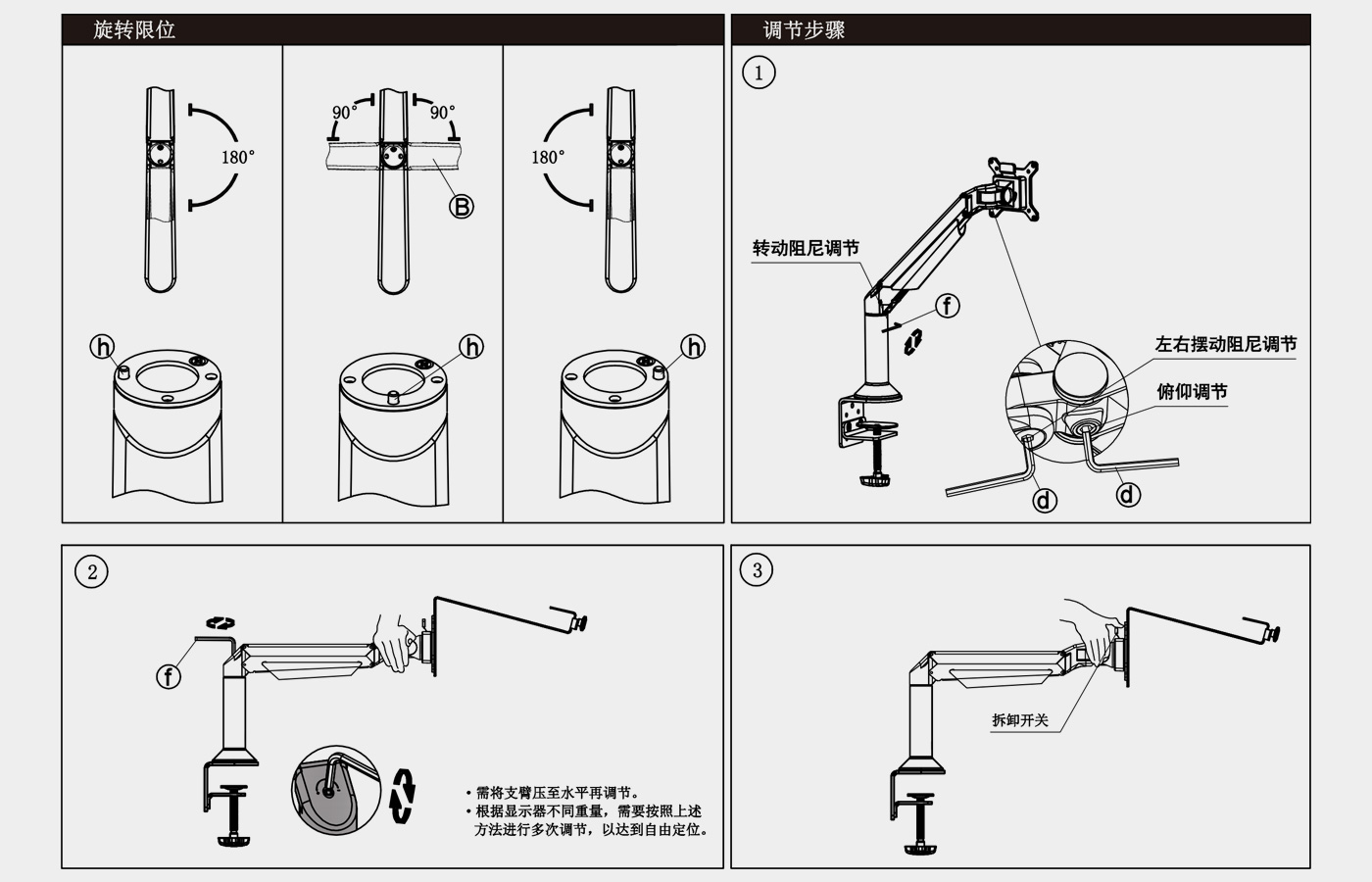 旋转限位

180°

90° 90°

B

180°

h

h

h

调节步骤

1

转动阻尼调节

f

左右摆动阻尼调节

俯仰调节

d

d

2

f

• 需将支臂压至水平再调节。
• 根据显示器不同重量，需要按照上述方法进行多次调节，以达到自由定位。

3

拆卸开关