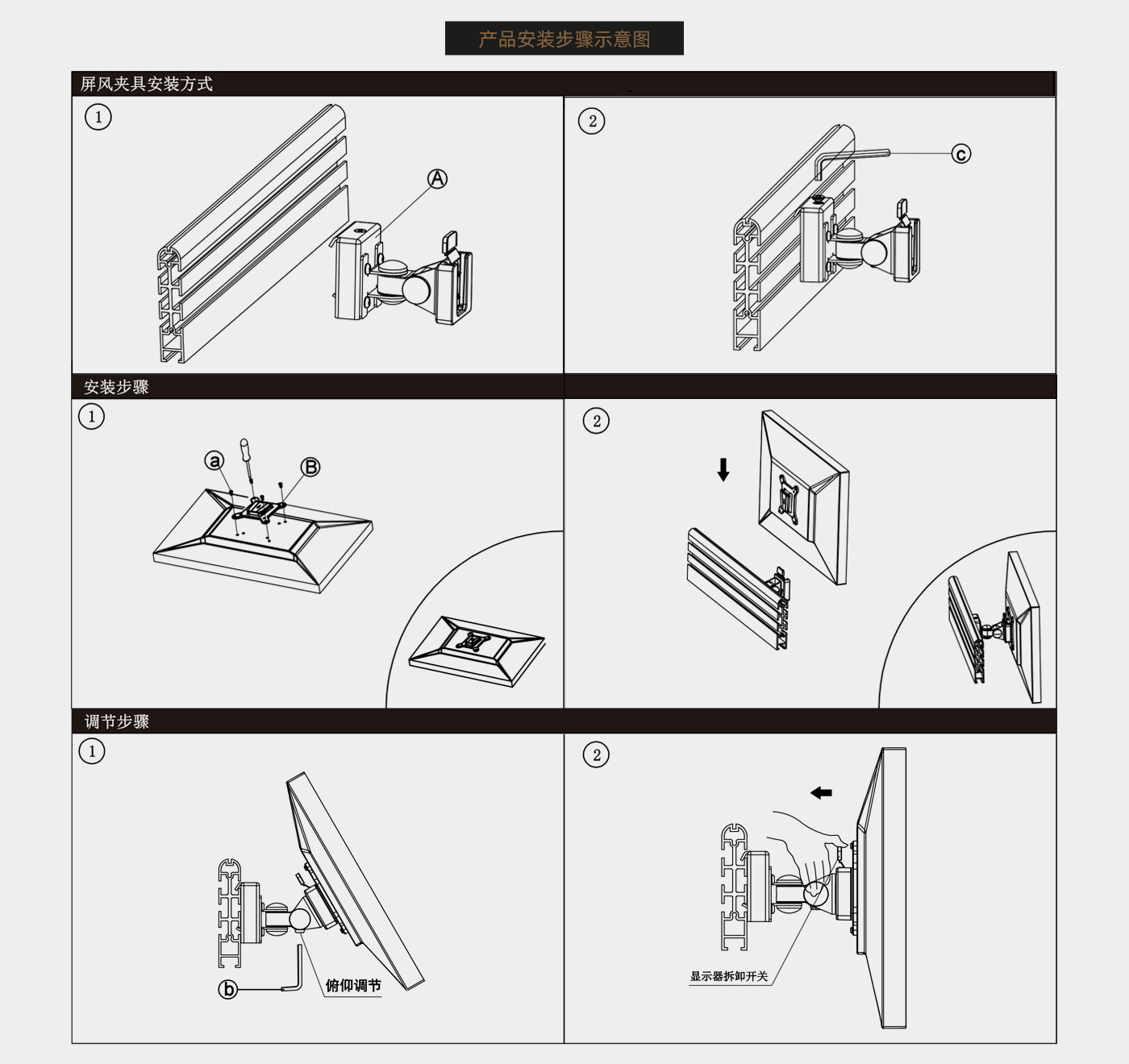 产品安装步骤示意图

屏风夹具安装方式

①

Ⓐ

②

ⓒ

安装步骤

①

ⓐ

Ⓑ

②

调节步骤

①

ⓑ

俯仰调节

②

显示器拆卸开关