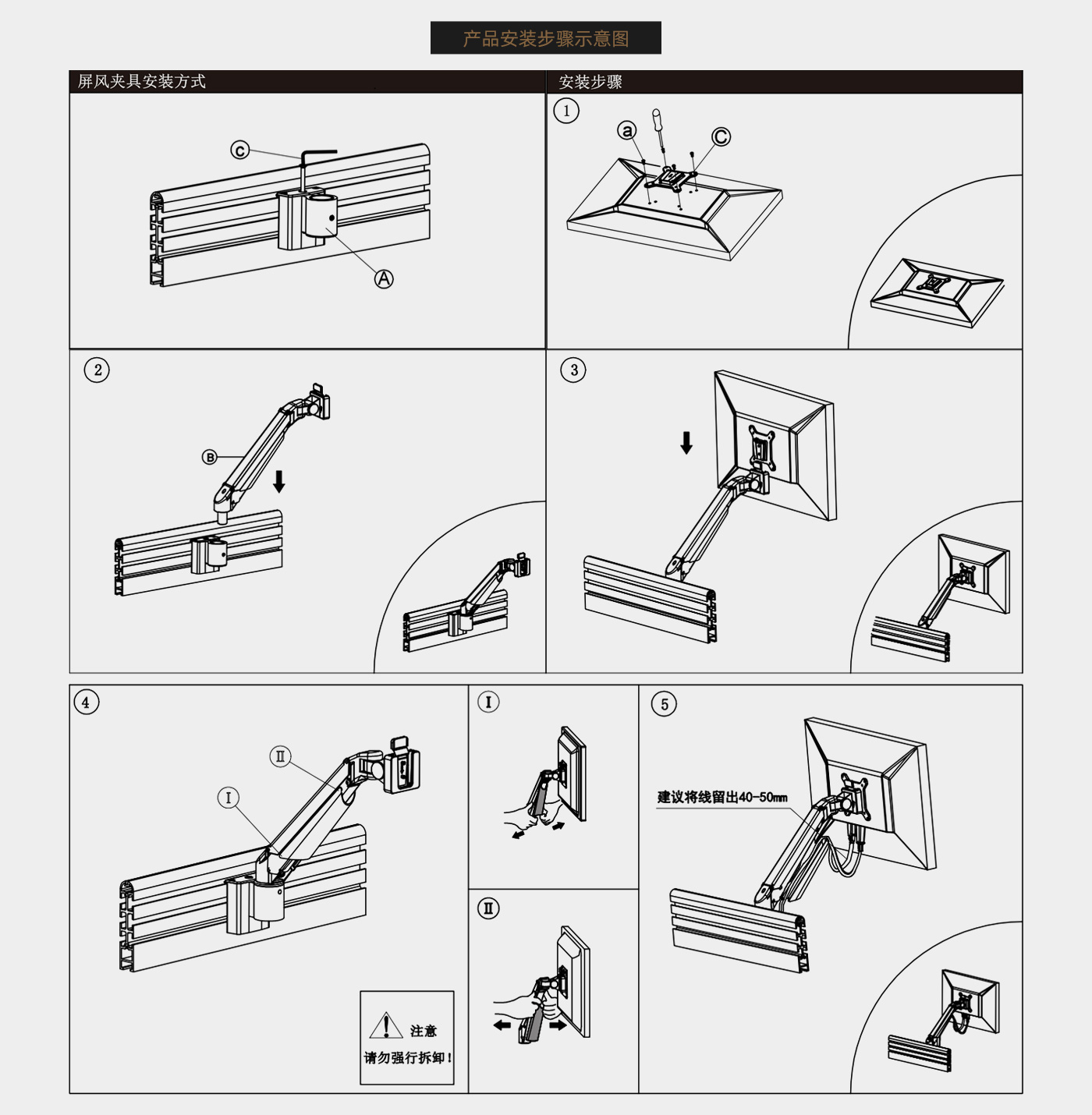 产品安装步骤示意图

屏风夹具安装方式

ⓒ

Ⓐ

安装步骤

①

ⓐ

Ⓒ

②

Ⓑ

③

④

Ⅱ

Ⅰ

注意

请勿强行拆卸!

Ⅰ

Ⅱ

⑤

建议将线留出40-50mm