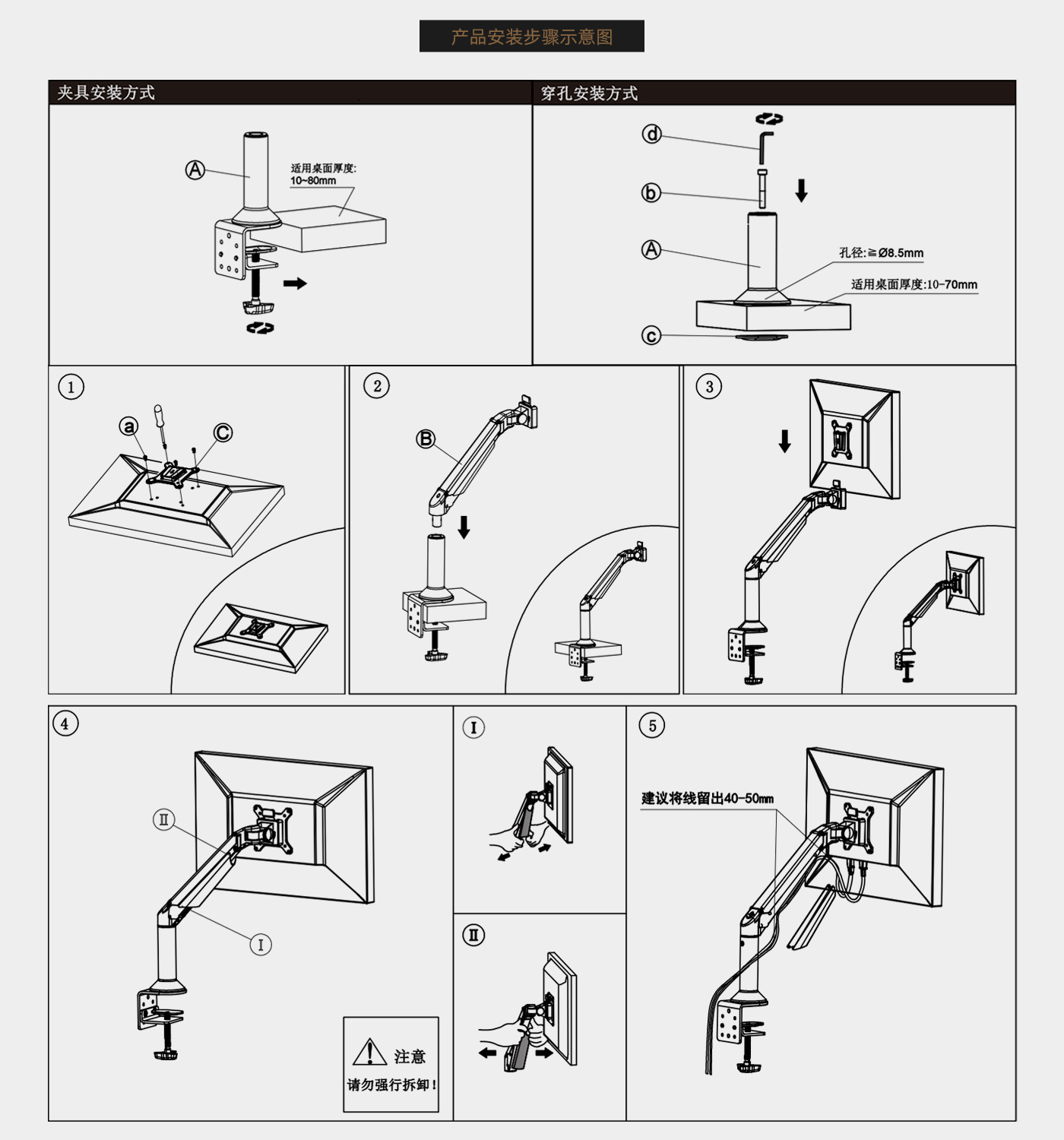 产品安装步骤示意图

夹具安装方式

Ⓐ

适用桌面厚度:
10~80mm

穿孔安装方式

ⓓ

ⓑ

Ⓐ

孔径:≧Ø8.5mm

适用桌面厚度:10-70mm

ⓒ

①

ⓐ

Ⓒ

②

Ⓑ

③

④

Ⅱ

Ⅰ

注意
请勿强行拆卸!

Ⅰ

Ⅱ

⑤

建议将线留出40-50mm