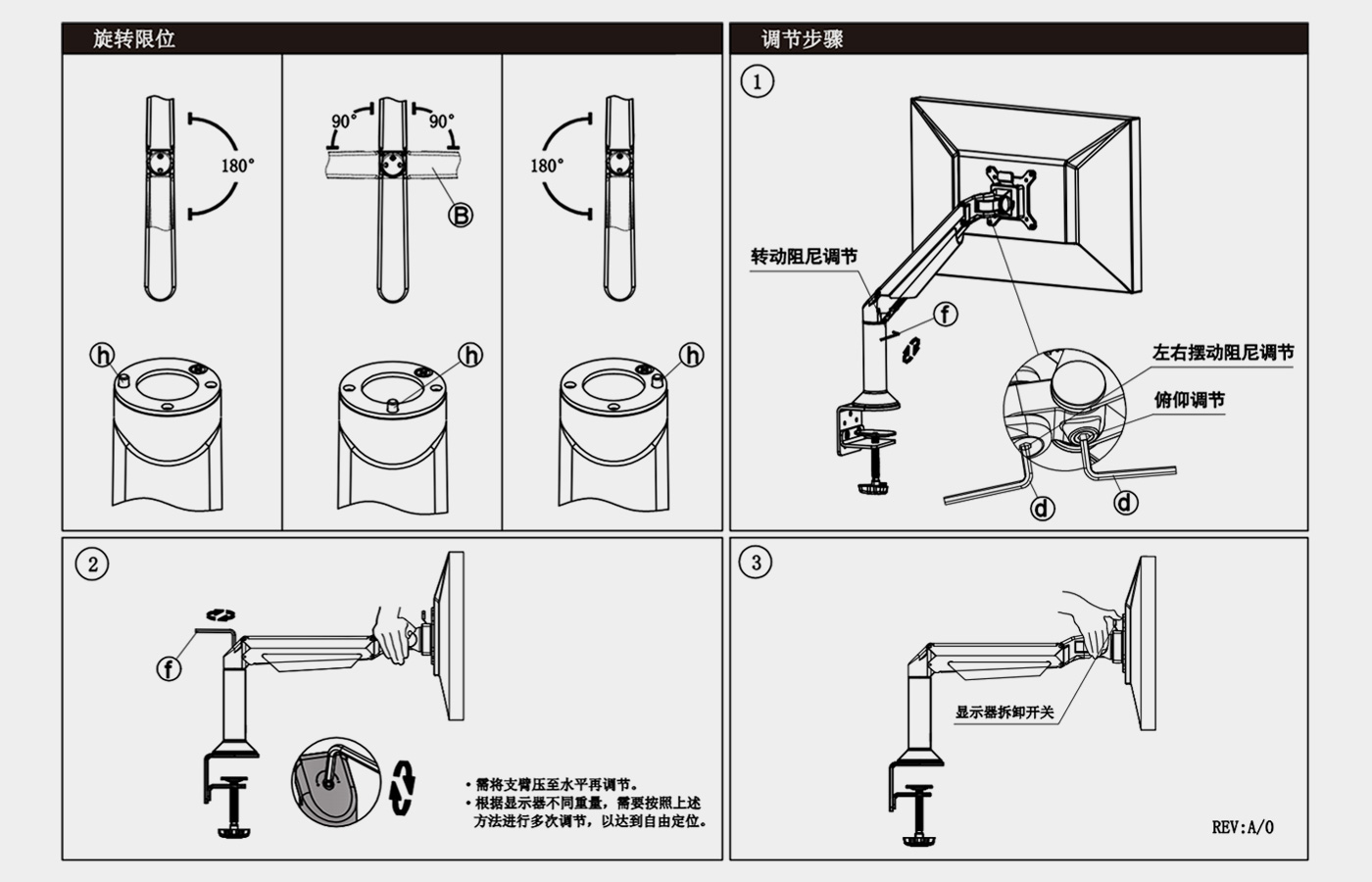 旋转限位

180°

90° 90°

B

180°

h

h

h

调节步骤

1

转动阻尼调节

f

左右摆动阻尼调节

俯仰调节

d

d

2

f

• 需将支臂压至水平再调节。
• 根据显示器不同重量，需要按照上述方法进行多次调节，以达到自由定位。

3

显示器拆卸开关

REV:A/0