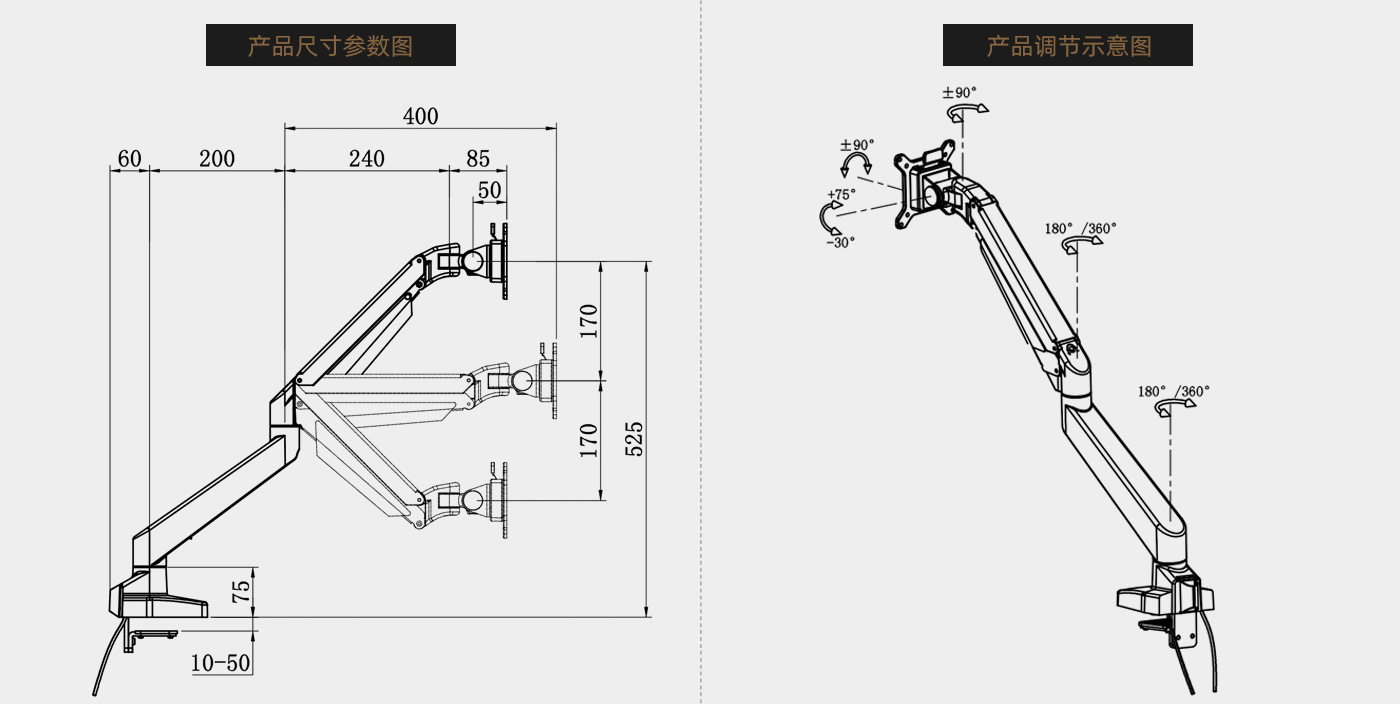 产品尺寸参数图

400
60 200 240 85
50
170
170
525
75
10-50

产品调节示意图

±90°
±90°
+75°
-30°
180° /360°
180° /360°