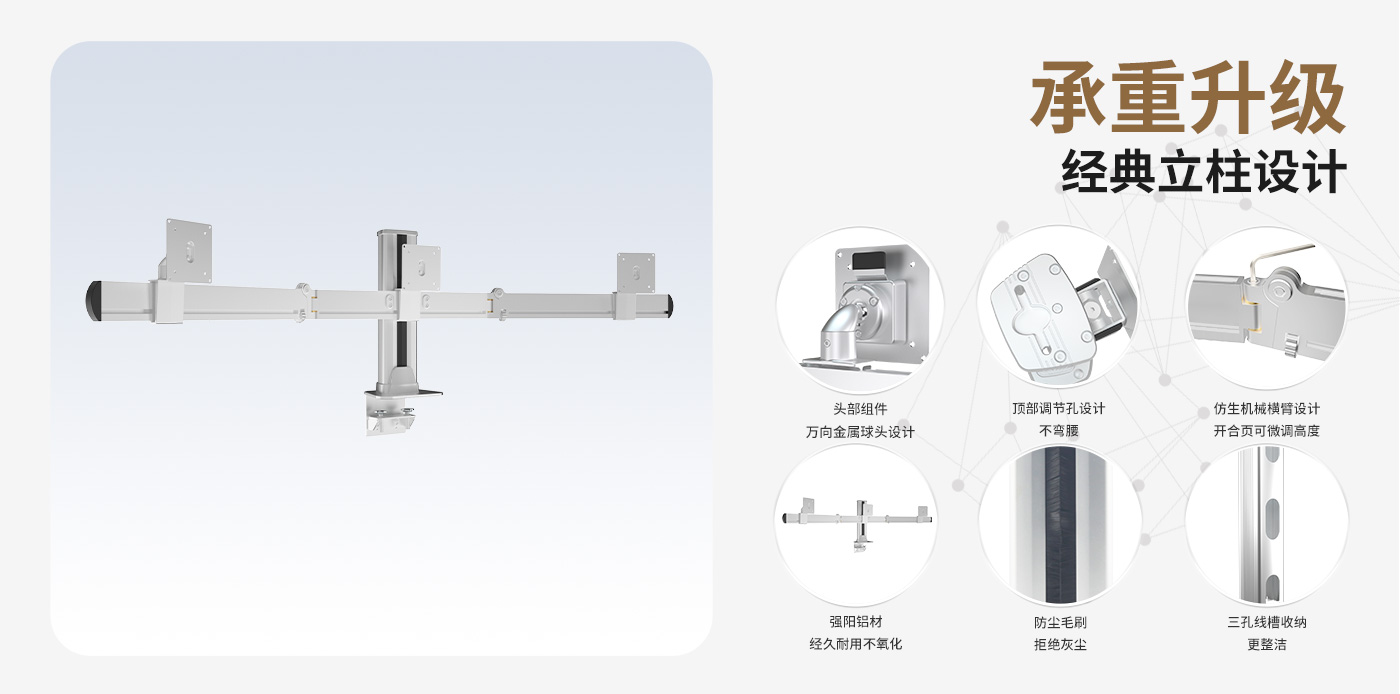 承重升级
经典立柱设计

头部组件
万向金属球头设计

顶部调节孔设计
不弯腰

仿生机械横臂设计
开合页可微调高度

强阳铝材
经久耐用不氧化

防尘毛刷
拒绝灰尘

三孔线槽收纳
更整洁