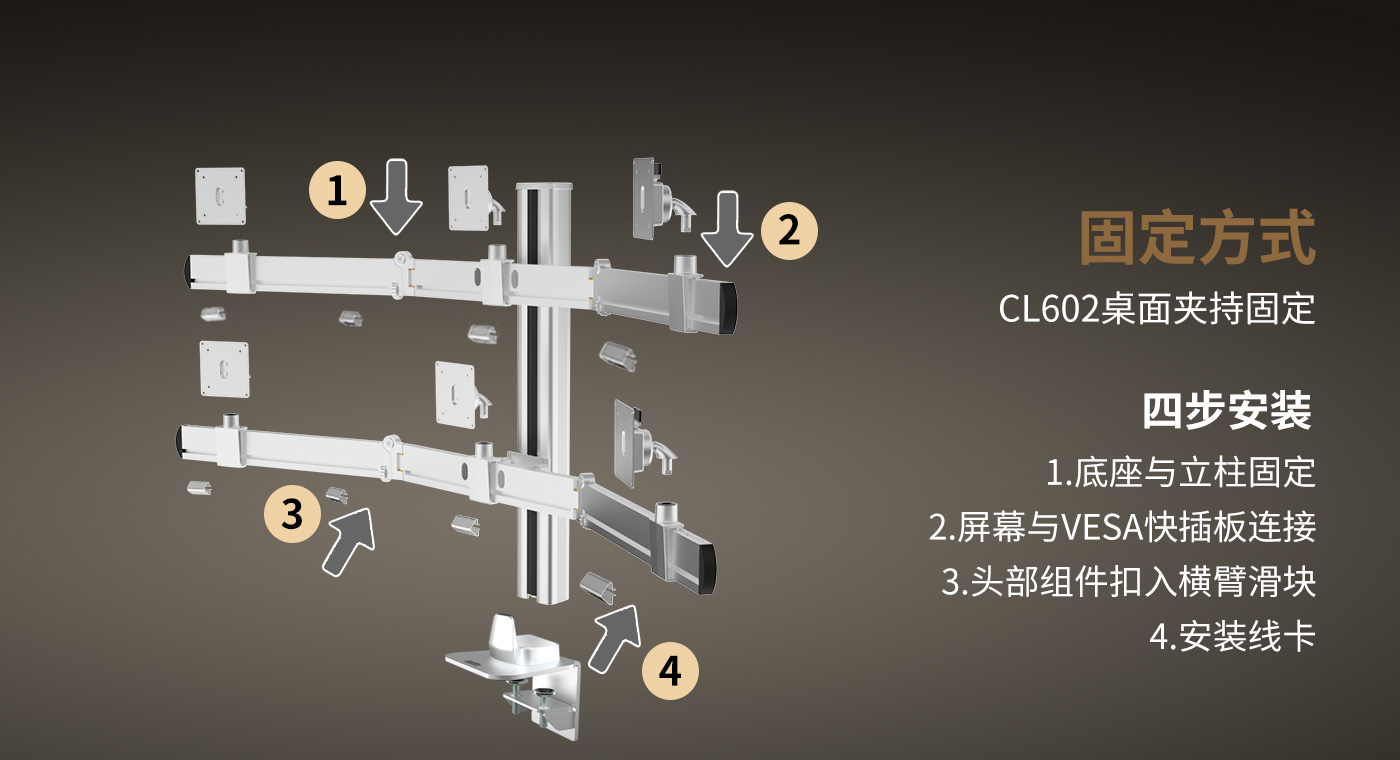 1

2

3

4

固定方式
CL602桌面夹持固定

四步安装
1.底座与立柱固定
2.屏幕与VESA快插板连接
3.头部组件扣入横臂滑块
4.安装线卡