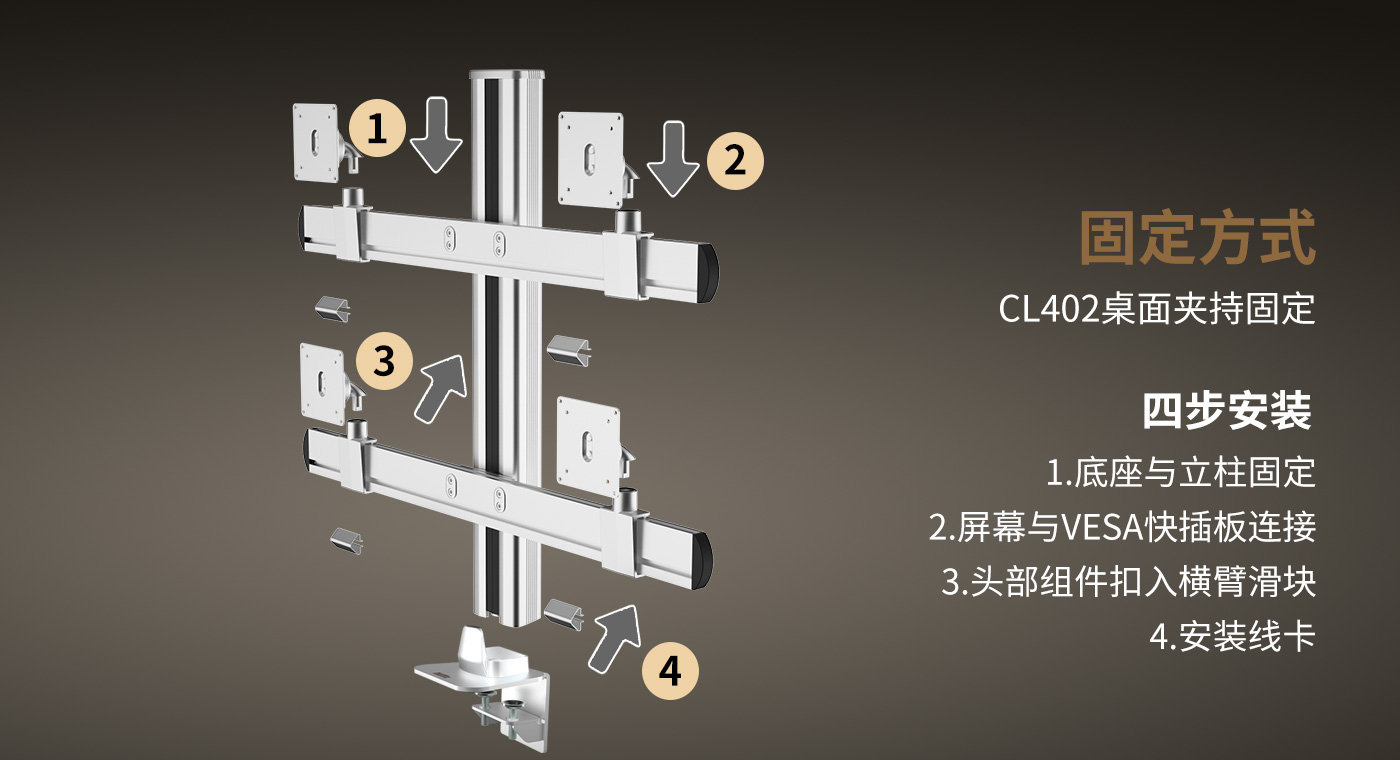 1

2

3

4

固定方式

CL402桌面夹持固定

四步安装

1.底座与立柱固定

2.屏幕与VESA快插板连接

3.头部组件扣入横臂滑块

4.安装线卡