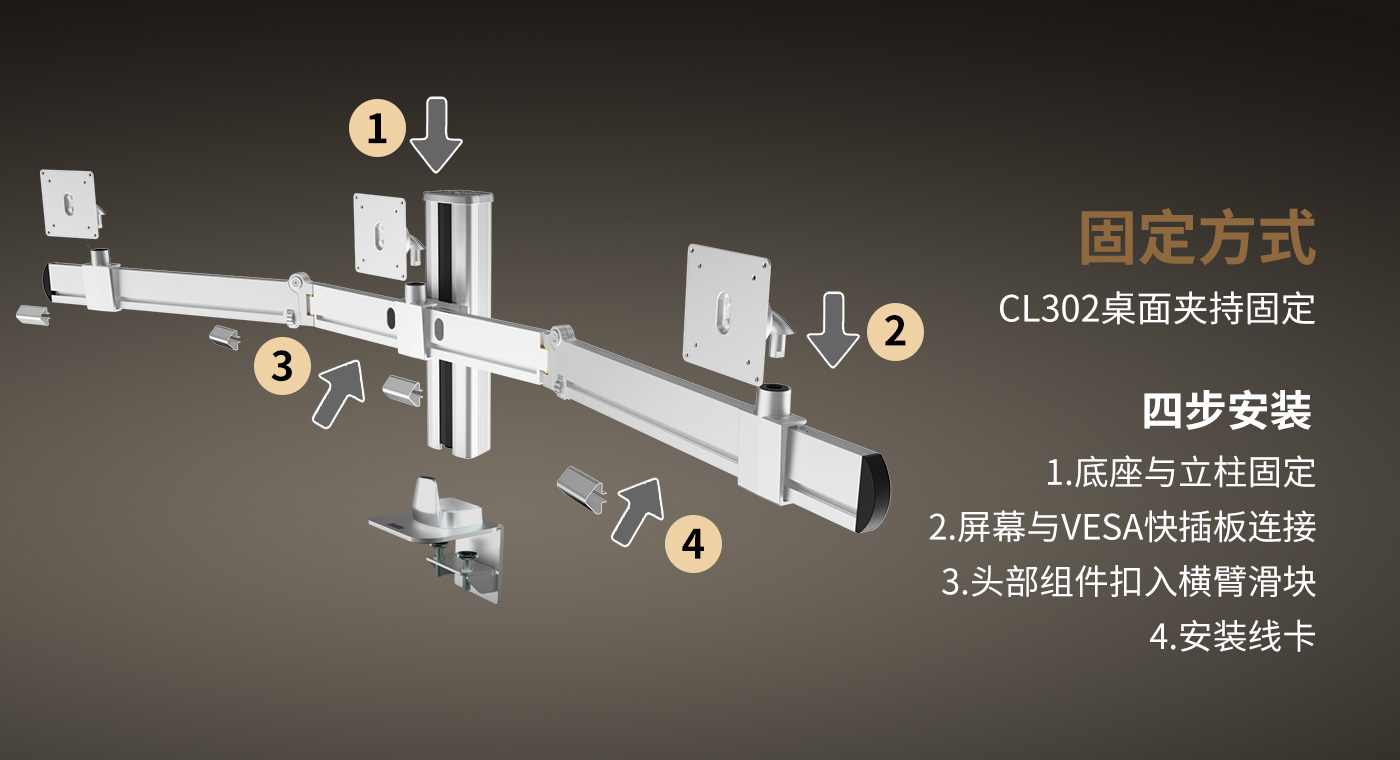 1

2

3

4

固定方式

CL302桌面夹持固定

四步安装

1.底座与立柱固定

2.屏幕与VESA快插板连接

3.头部组件扣入横臂滑块

4.安装线卡