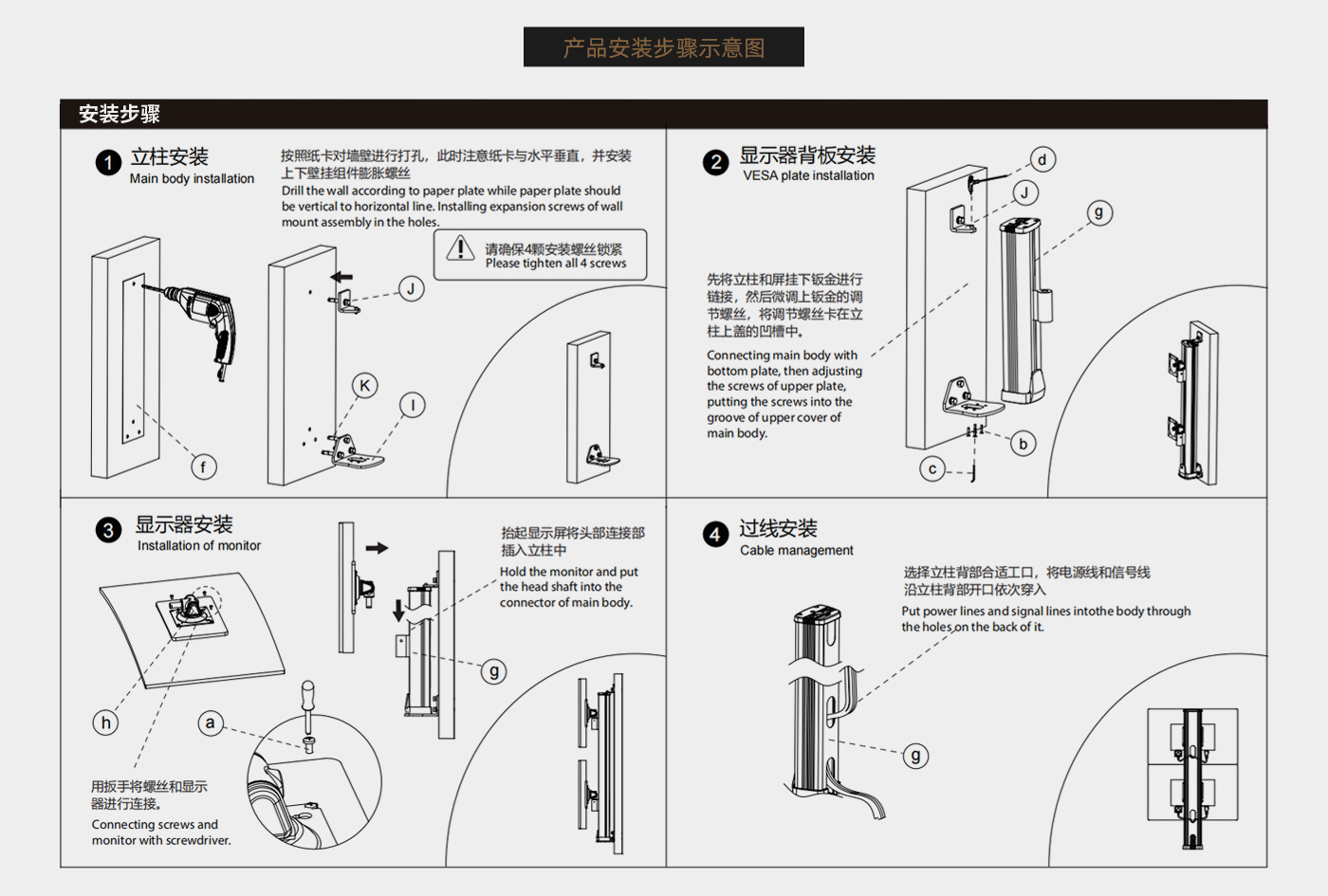 产品安装步骤示意图

安装步骤

1 立柱安装
Main body installation

按照纸卡对墙壁进行打孔，此时注意纸卡与水平垂直，并安装上下壁挂组件膨胀螺丝
Drill the wall according to paper plate while paper plate should be vertical to horizontal line. Installing expansion screws of wall mount assembly in the holes.

请确保4颗安装螺丝锁紧
Please tighten all 4 screws

J
K
I
f

2 显示器背板安装
VESA plate installation

d
J
g

先将立柱和屏挂下钣金进行链接，然后微调上钣金的调节螺丝，将调节螺丝卡在立柱上盖的凹槽中。
Connecting main body with bottom plate, then adjusting the screws of upper plate, putting the screws into the groove of upper cover of main body.

b
c

3 显示器安装
Installation of monitor

抬起显示屏将头部连接部插入立柱中
Hold the monitor and put the head shaft into the connector of main body.

g
h
a

用扳手将螺丝和显示器进行连接。
Connecting screws and monitor with screwdriver.

4 过线安装
Cable management

选择立柱背部合适工口，将电源线和信号线沿立柱背部开口依次穿入
Put power lines and signal lines intothe body through the holes on the back of it.

g