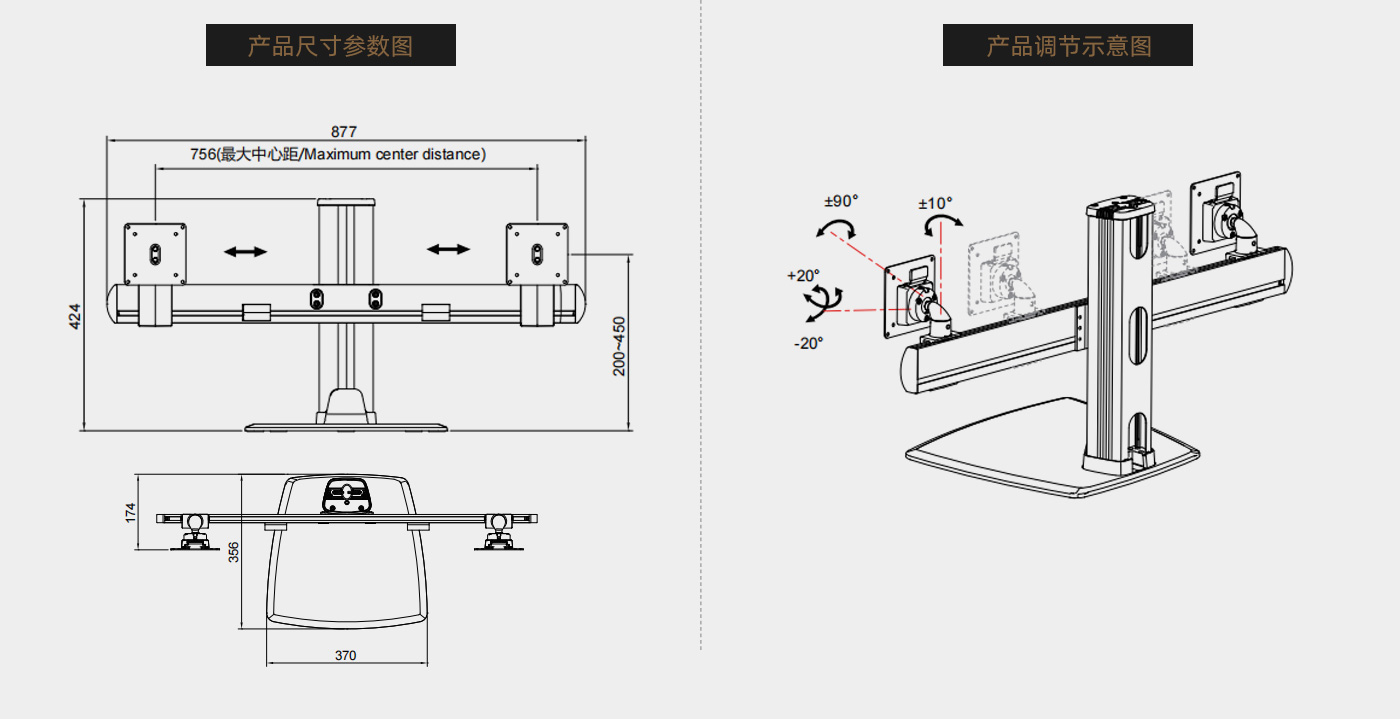 产品尺寸参数图

877

756(最大中心距/Maximum center distance)

424

200~450

174

356

370

产品调节示意图

±90°

±10°

+20°

-20°